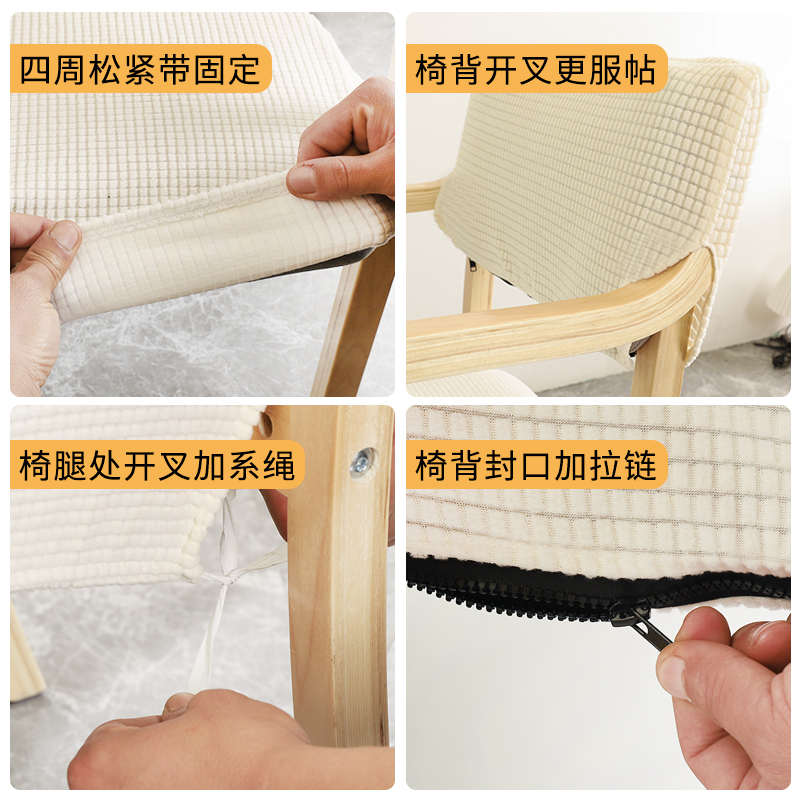 四周松紧带固定

椅背开叉更服帖

椅腿处开叉加系绳

椅背封口加拉链