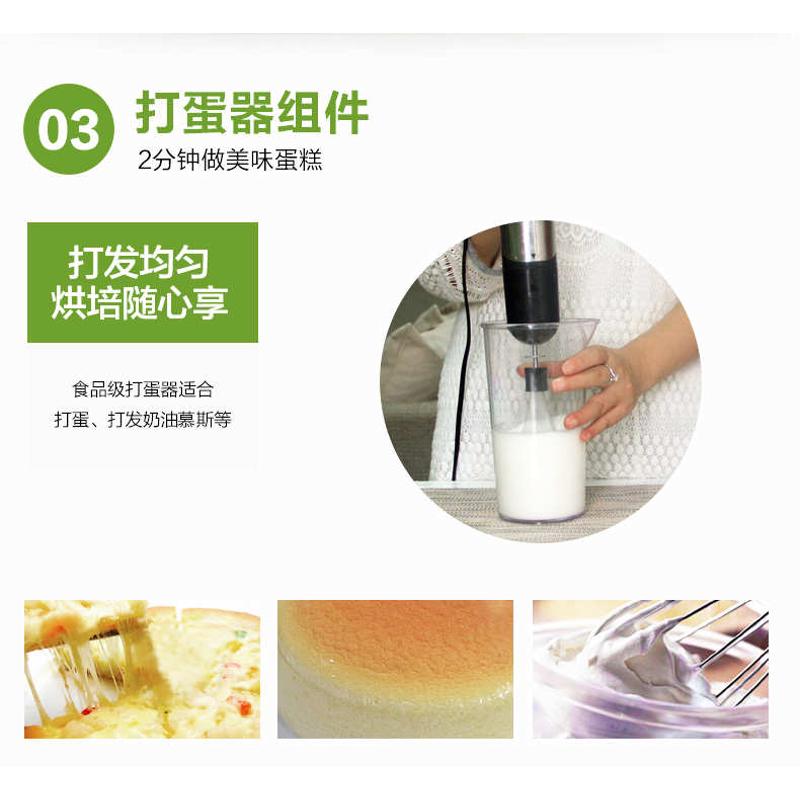 03 打蛋器组件
2分钟做美味蛋糕

打发均匀
烘培随心享

食品级打蛋器适合
打蛋、打发奶油慕斯等