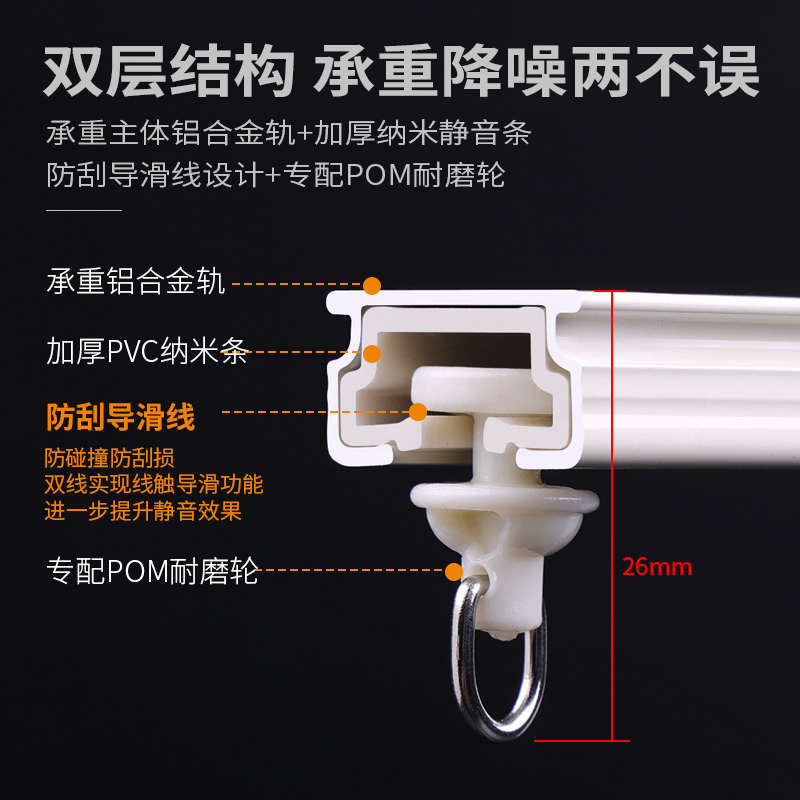 双层结构 承重降噪两不误

承重主体铝合金轨+加厚纳米静音条
防刮导滑线设计+专配POM耐磨轮

承重铝合金轨

加厚PVC纳米条

防刮导滑线

防碰撞防刮损
双线实现线触导滑功能
进一步提升静音效果

专配POM耐磨轮

26mm