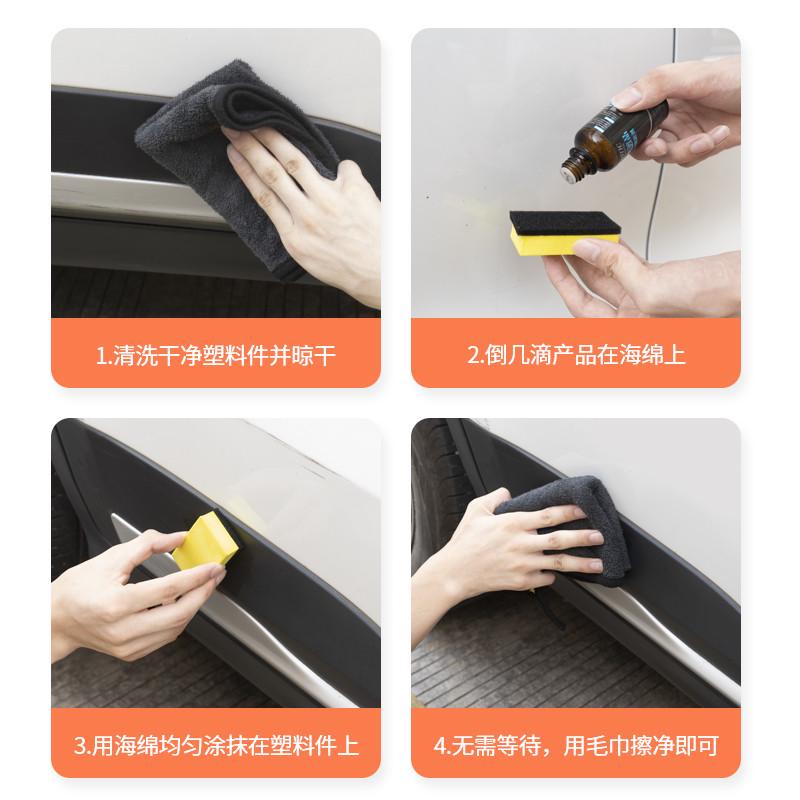 1.清洗干净塑料件并晾干

2.倒几滴产品在海绵上

3.用海绵均匀涂抹在塑料件上

4.无需等待，用毛巾擦净即可