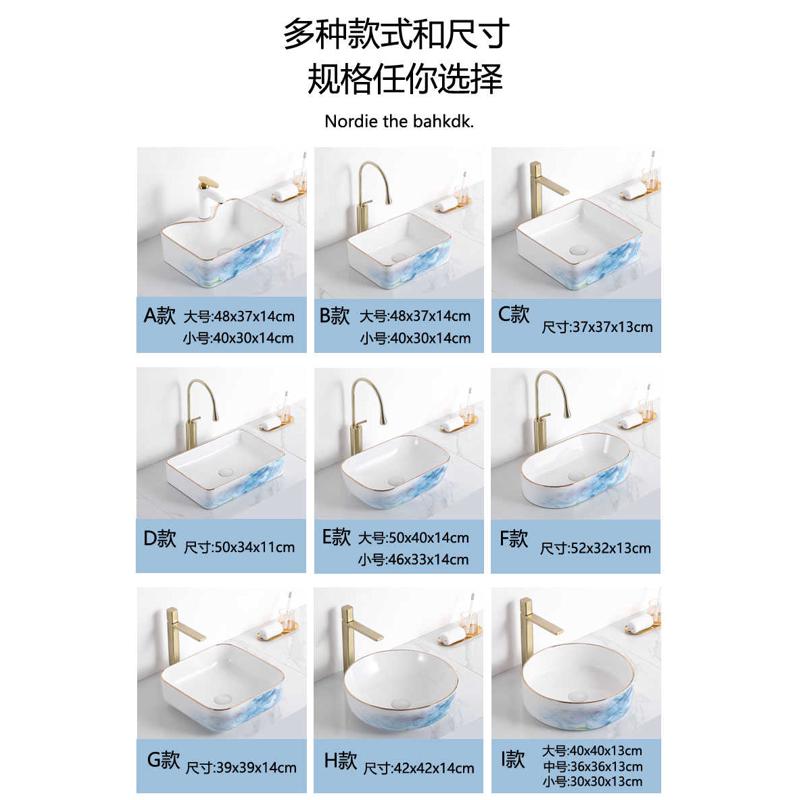 多种款式和尺寸
规格任你选择

Nordie the bahkdk.

A款 大号:48x37x14cm
小号:40x30x14cm

B款 大号:48x37x14cm
小号:40x30x14cm

C款 尺寸:37x37x13cm

D款 尺寸:50x34x11cm

E款 大号:50x40x14cm
小号:46x33x14cm

F款 尺寸:52x32x13cm

G款 尺寸:39x39x14cm

H款 尺寸:42x42x14cm

I款 大号:40x40x13cm
中号:36x36x13cm
小号:30x30x13cm