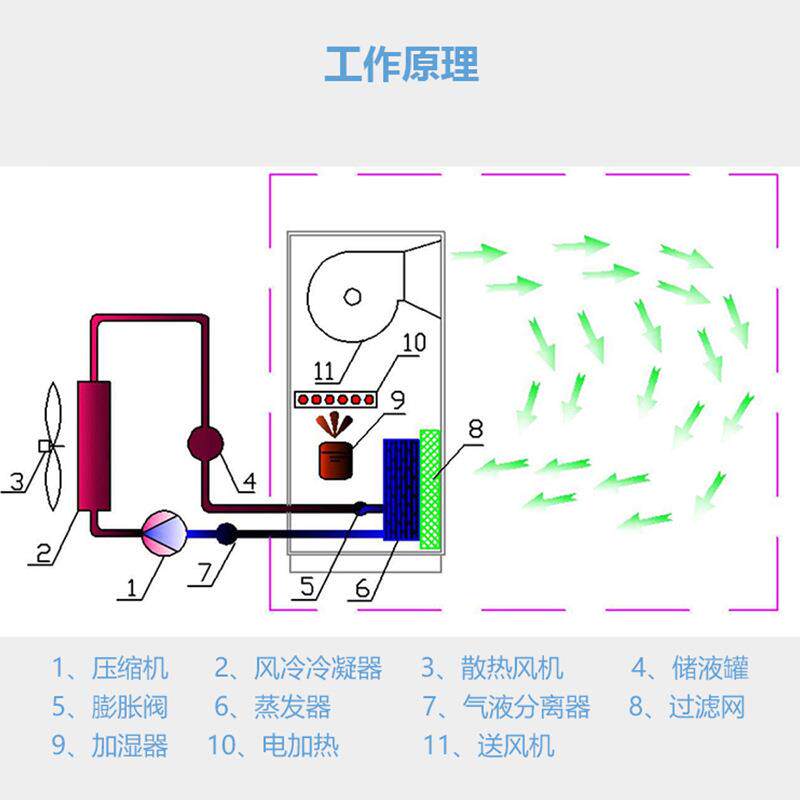 工作原理

11
10
9
8
3
4
2
1
7
5
6

1、压缩机　2、风冷冷凝器　3、散热风机　4、储液罐
5、膨胀阀　6、蒸发器　7、气液分离器　8、过滤网
9、加湿器　10、电加热　11、送风机