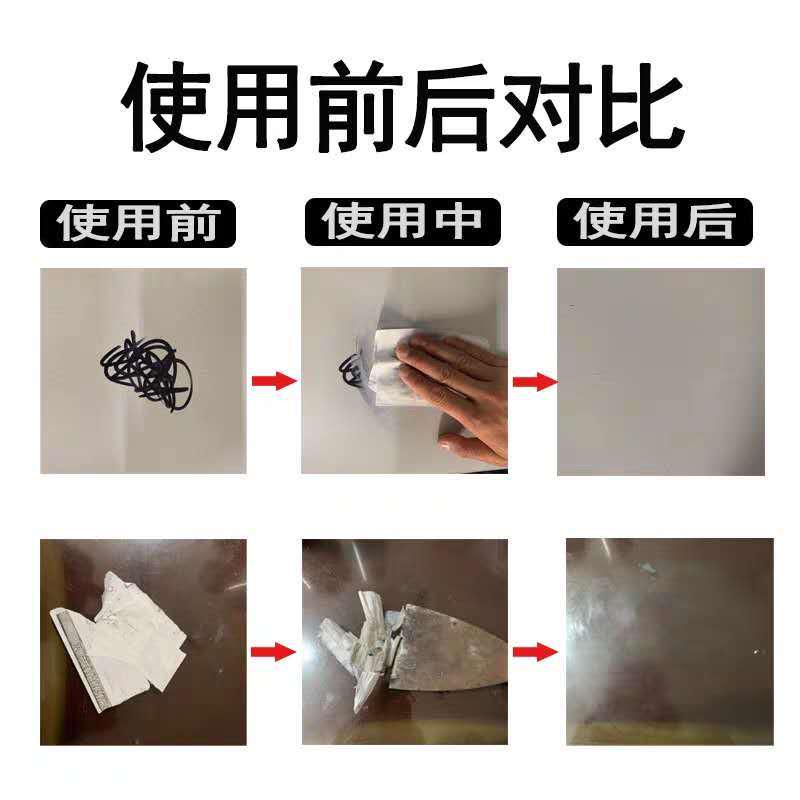 使用前后对比

使用前

使用中

使用后