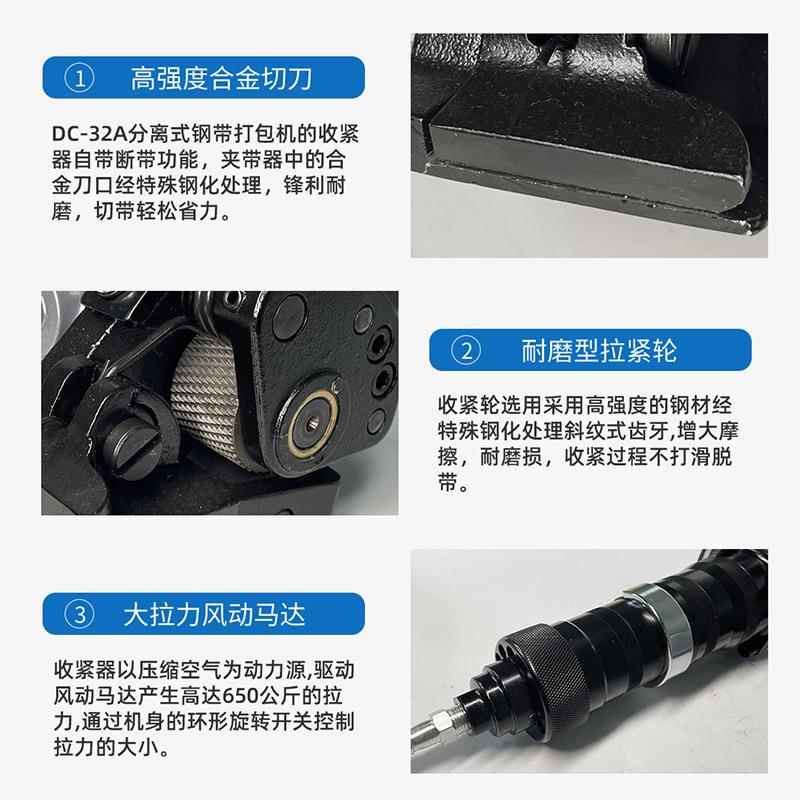 ① 高强度合金切刀

DC-32A分离式钢带打包机的收紧器自带断带功能，夹带器中的合金刀口经特殊钢化处理，锋利耐磨，切带轻松省力。

② 耐磨型拉紧轮

收紧轮选用采用高强度的钢材经特殊钢化处理斜纹式齿牙，增大摩擦，耐磨损，收紧过程不打滑脱带。

③ 大拉力风动马达

收紧器以压缩空气为动力源,驱动风动马达产生高达650公斤的拉力,通过机身的环形旋转开关控制拉力的大小。