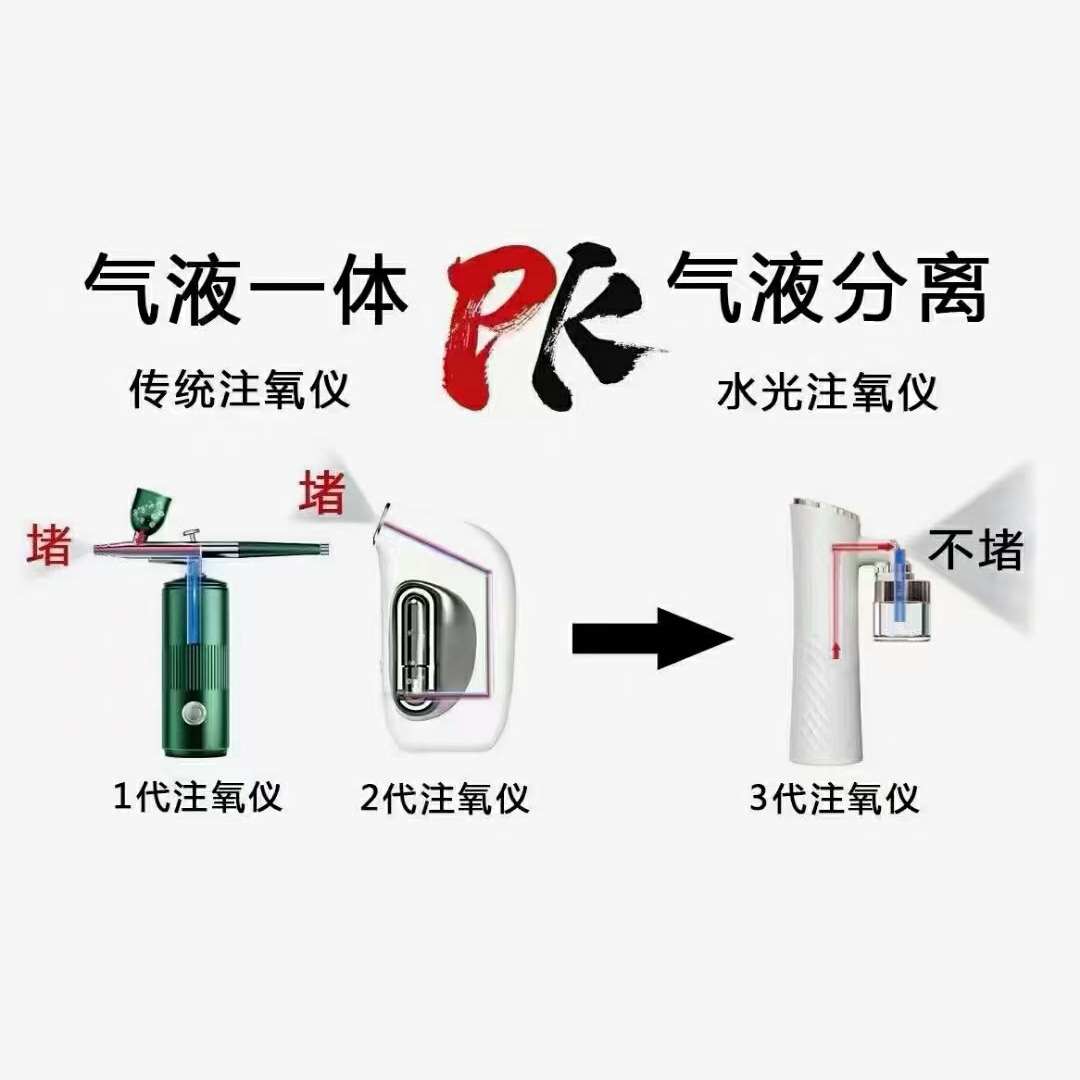 气液一体 PK 气液分离

传统注氧仪

水光注氧仪

堵

堵

不堵

1代注氧仪

2代注氧仪

3代注氧仪