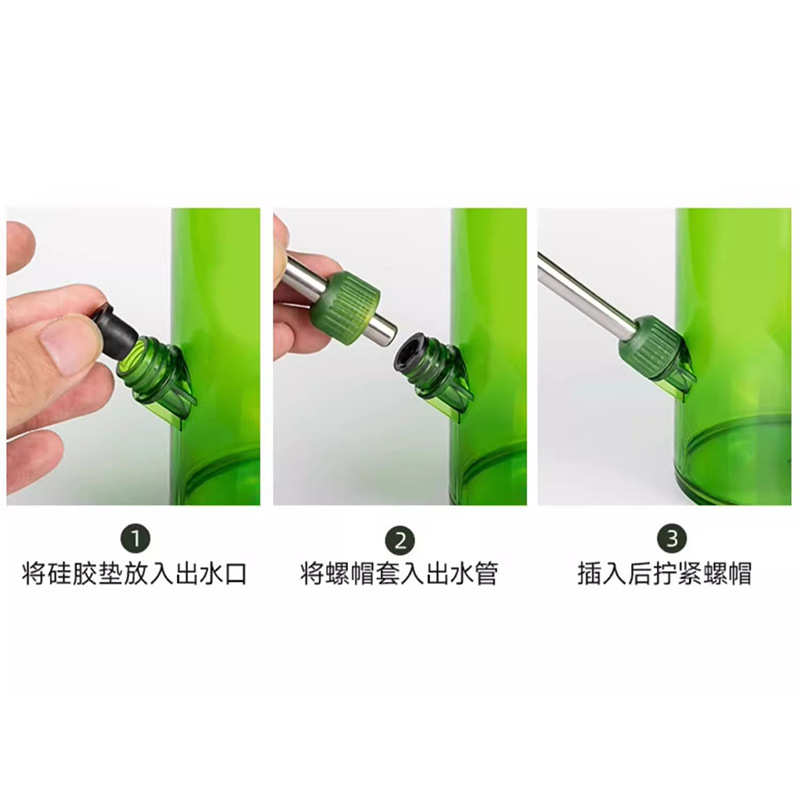 1
将硅胶垫放入出水口

2
将螺帽套入出水管

3
插入后拧紧螺帽