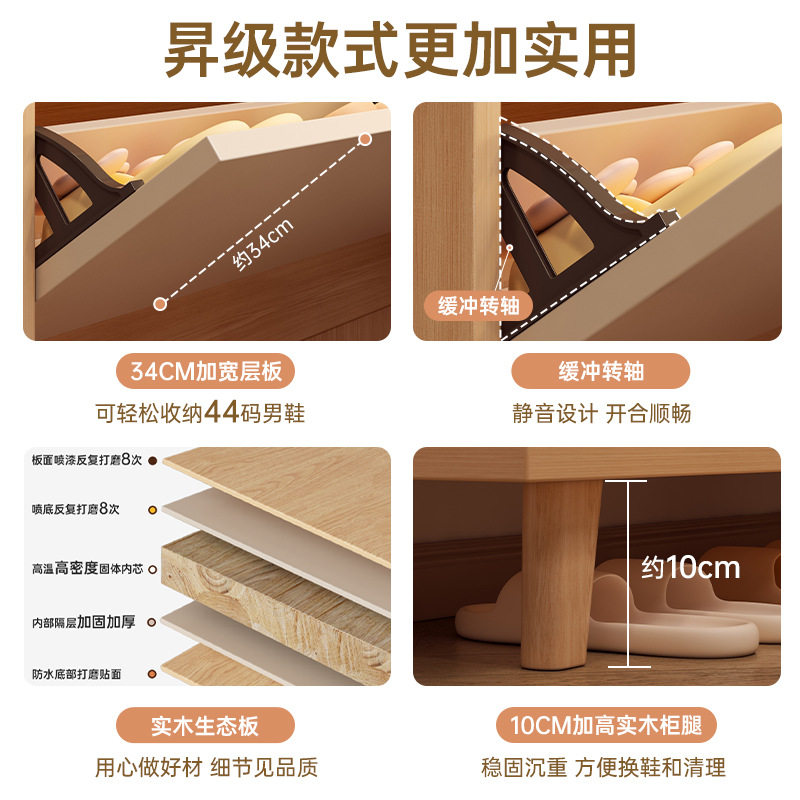 昇级款式更加实用

约34cm

34CM加宽层板

可轻松收纳44码男鞋

缓冲转轴

缓冲转轴

静音设计 开合顺畅

板面喷漆反复打磨8次

喷底反复打磨8次

高温高密度固体内芯

内部隔层加固加厚

防水底部打磨贴面

实木生态板

用心做好材 细节见品质

约10cm

10CM加高实木柜腿

稳固沉重 方便换鞋和清理