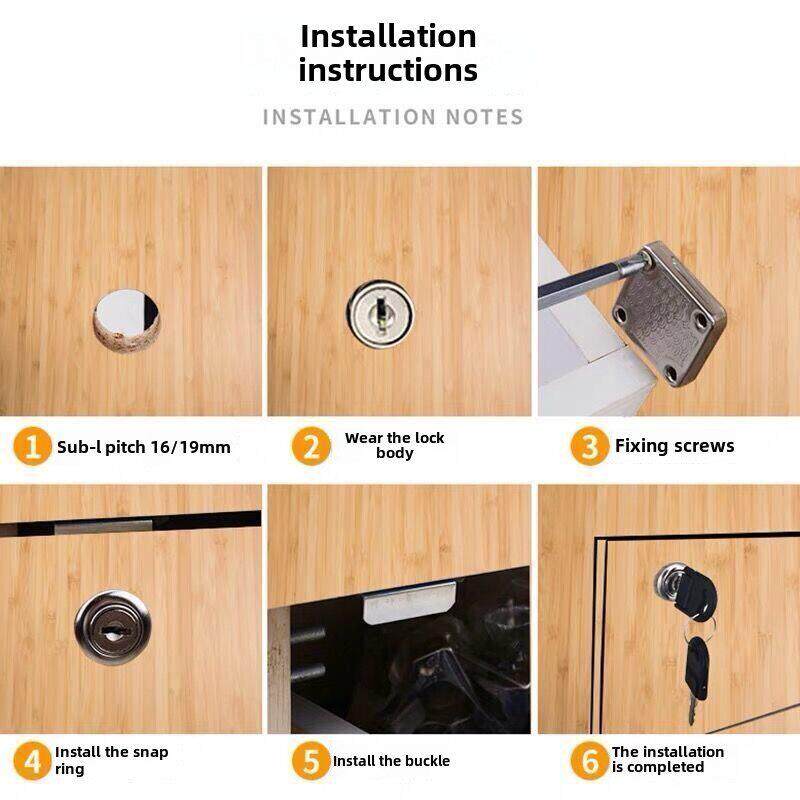 Installation instructions

INSTALLATION NOTES

1 Sub-l pitch 16/19mm

2 Wear the lock body

3 Fixing screws

4 Install the snap ring

5 Install the buckle

6 The installation is completed