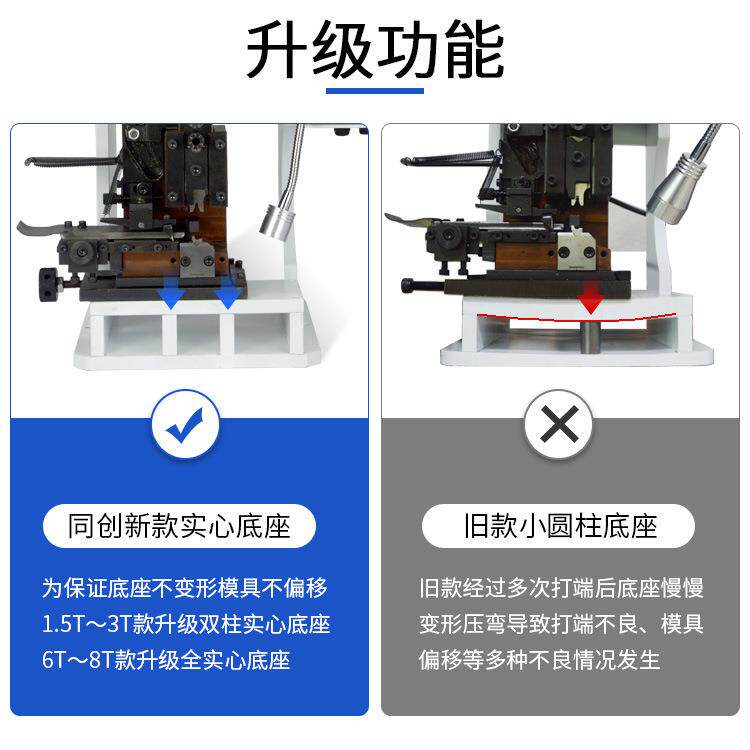 升级功能

同创新款实心底座

为保证底座不变形模具不偏移
1.5T～3T款升级双柱实心底座
6T～8T款升级全实心底座

旧款小圆柱底座

旧款经过多次打端后底座慢慢变形压弯导致打端不良、模具偏移等多种不良情况发生