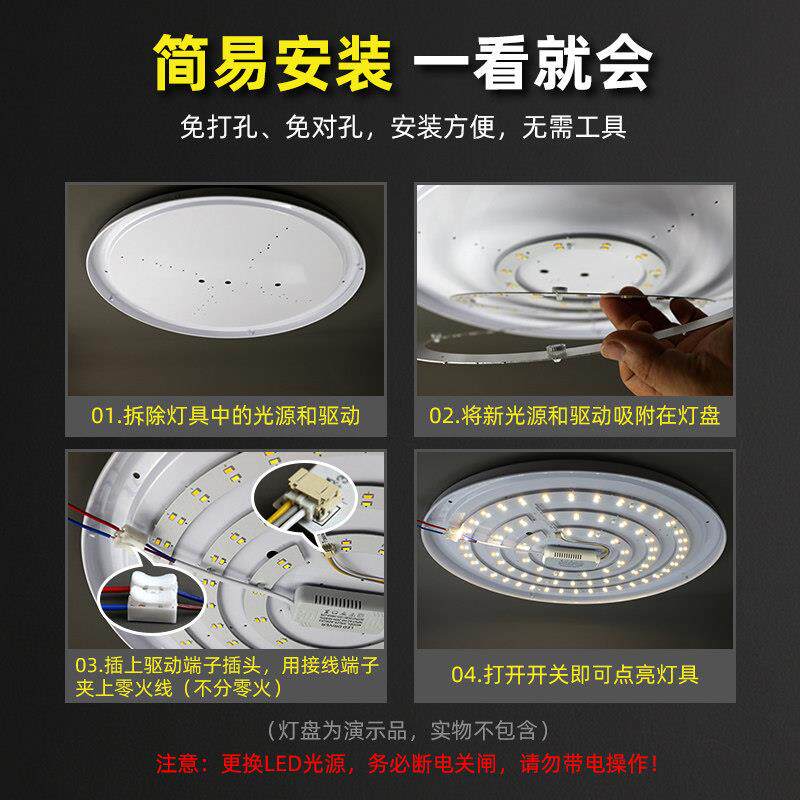 简易安装 一看就会

免打孔、免对孔，安装方便，无需工具

01.拆除灯具中的光源和驱动

02.将新光源和驱动吸附在灯盘

03.插上驱动端子插头，用接线端子夹上零火线（不分零火）

04.打开开关即可点亮灯具

（灯盘为演示品，实物不包含）

注意：更换LED光源，务必断电关闸，请勿带电操作！