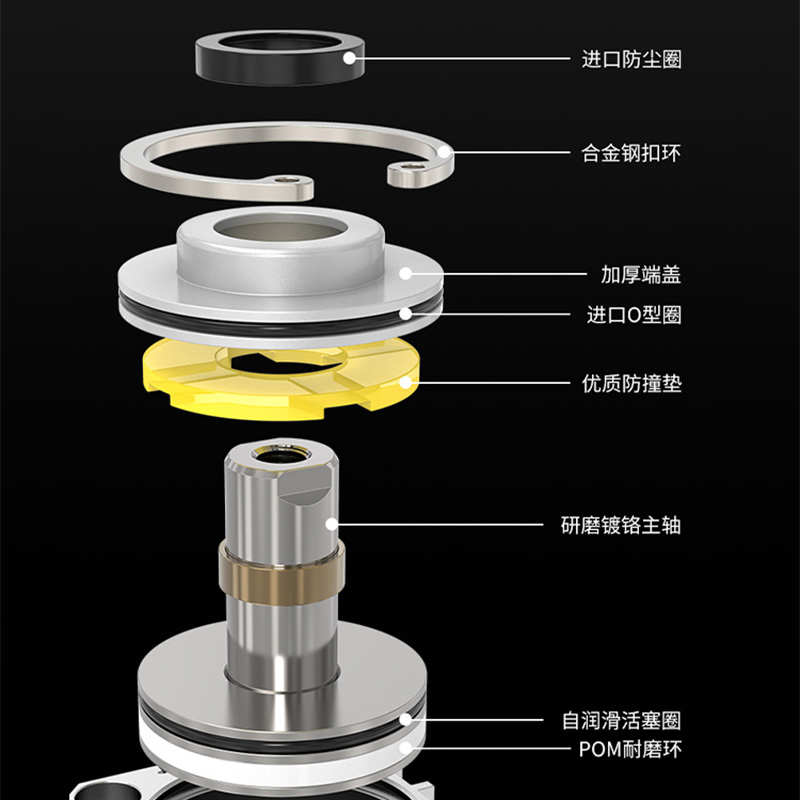 进口防尘圈

合金钢扣环

加厚端盖

进口O型圈

优质防撞垫

研磨镀铬主轴

自润滑活塞圈

POM耐磨环