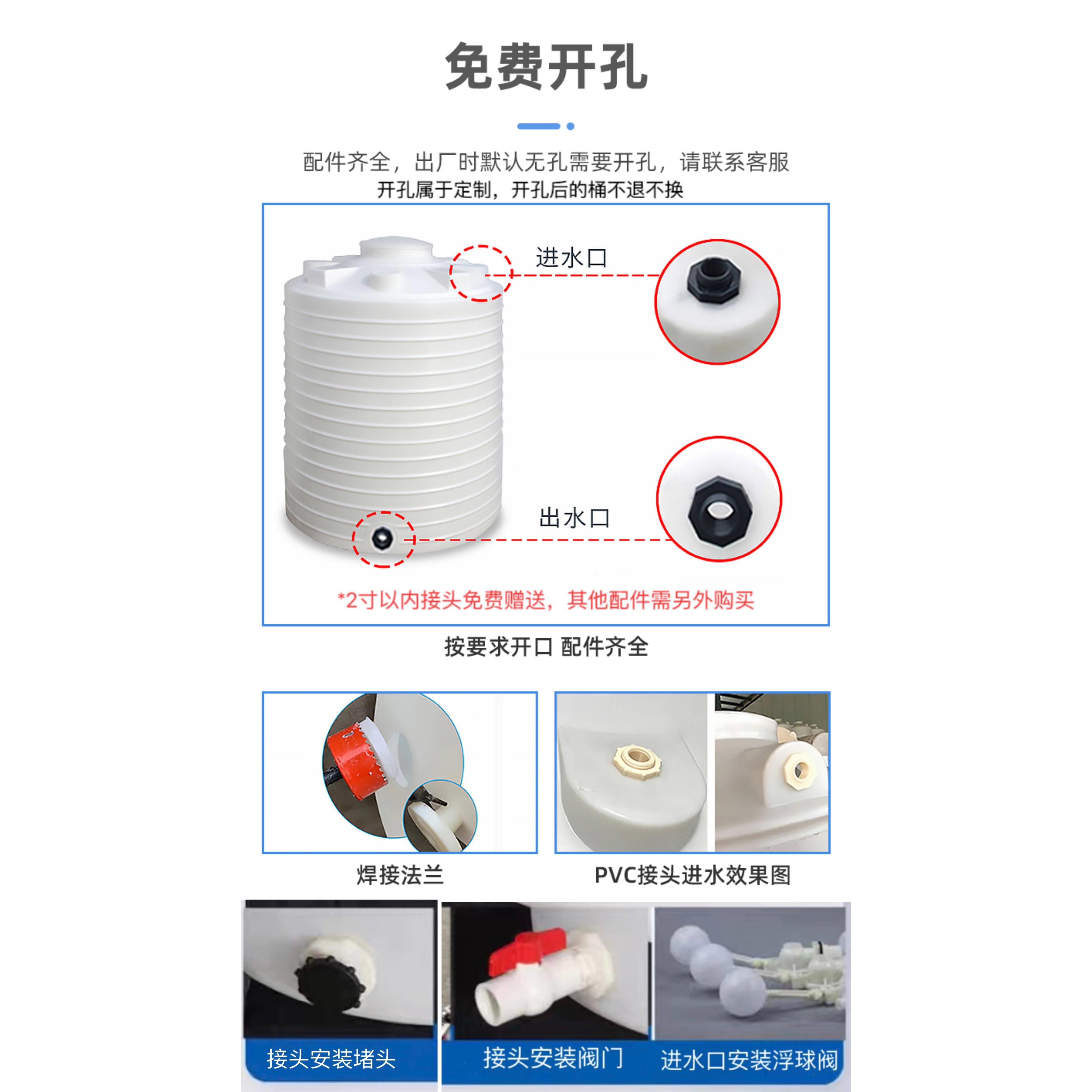 免费开孔

配件齐全，出厂时默认无孔需要开孔，请联系客服
开孔属于定制，开孔后的桶不退不换

进水口

出水口

*2寸以内接头免费赠送，其他配件需另外购买

按要求开口 配件齐全

焊接法兰

PVC接头进水效果图

接头安装堵头

接头安装阀门

进水口安装浮球阀