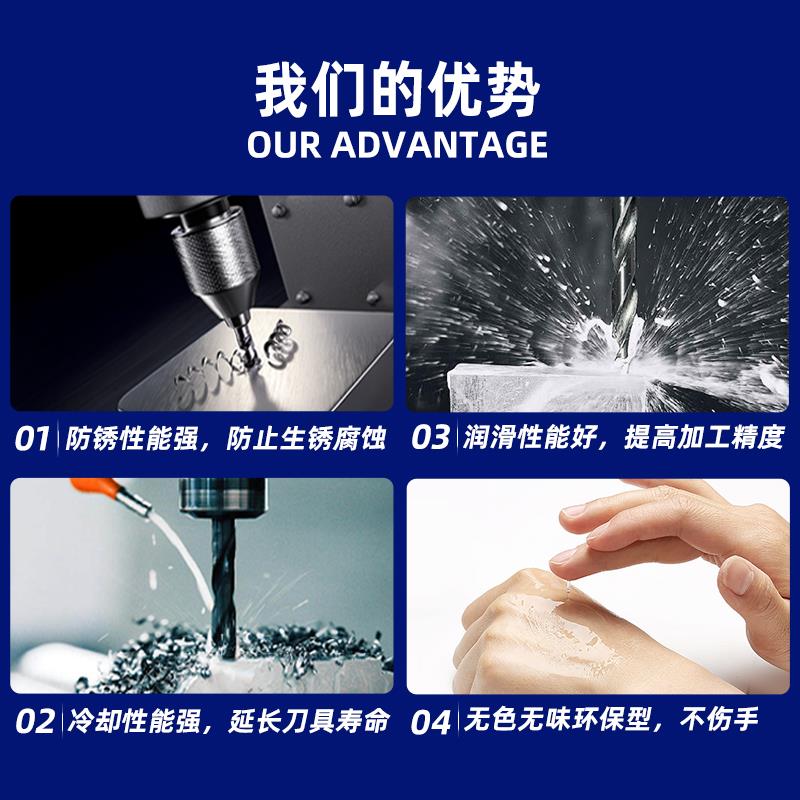 我们的优势
OUR ADVANTAGE

01 防锈性能强，防止生锈腐蚀

03 润滑性能好，提高加工精度

02 冷却性能强，延长刀具寿命

04 无色无味环保型，不伤手