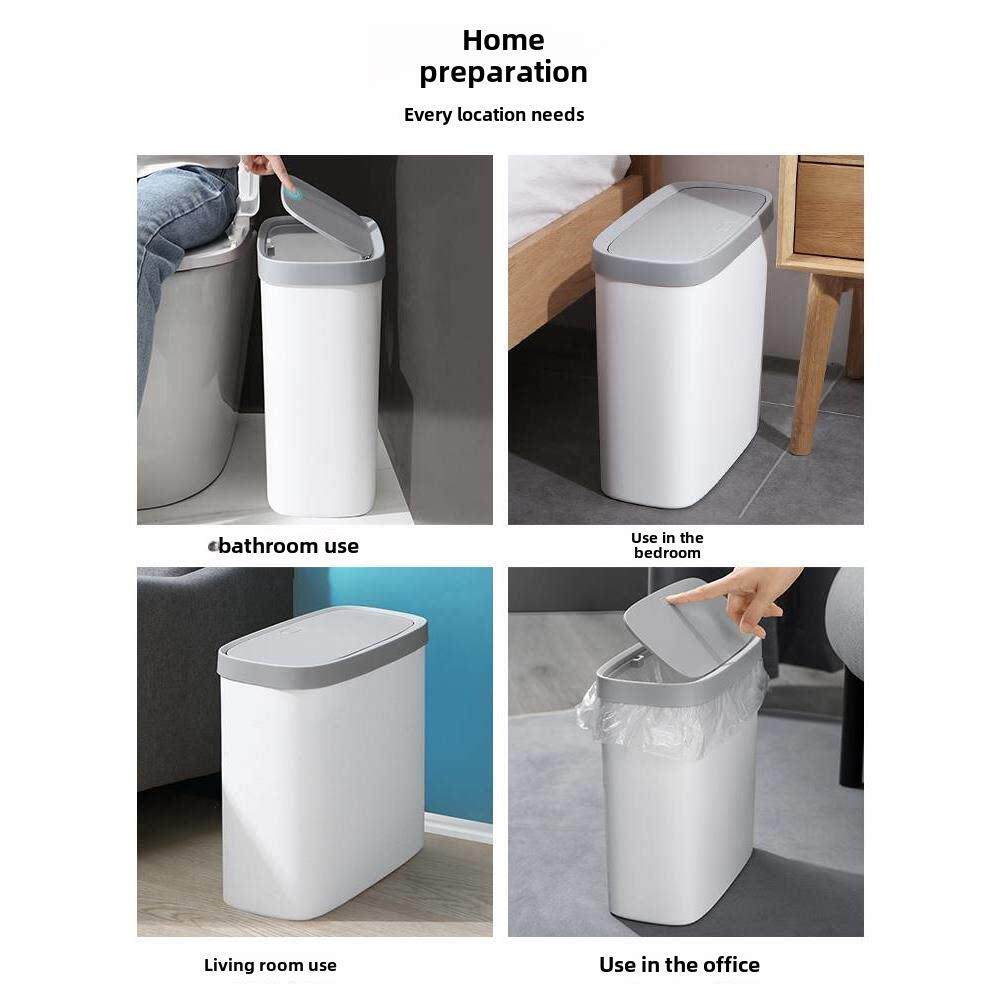 Home preparation

Every location needs

bathroom use

Use in the bedroom

Living room use

Use in the office