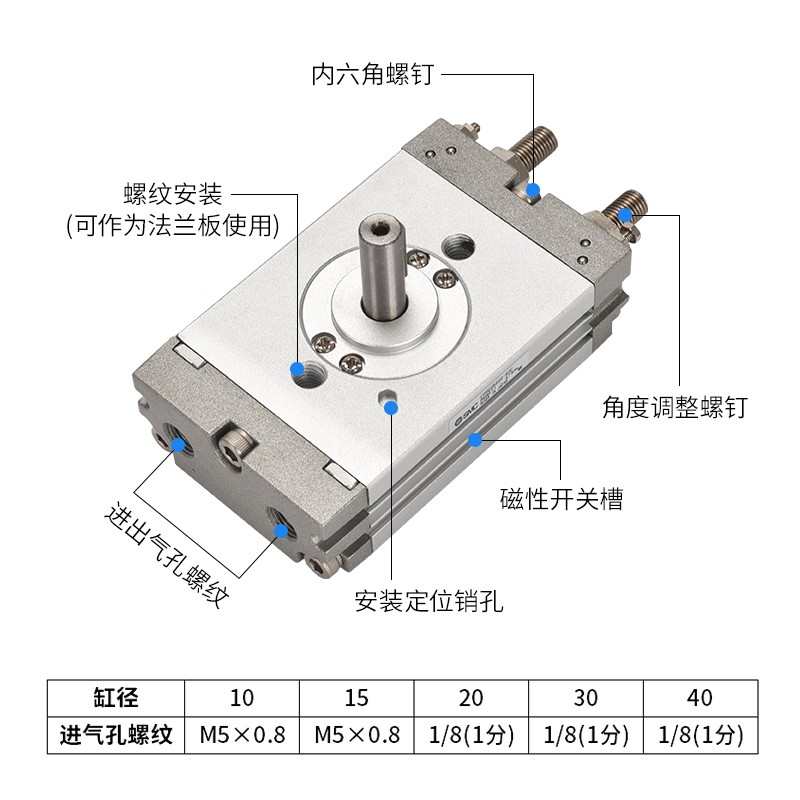 内六角螺钉

螺纹安装
(可作为法兰板使用)

角度调整螺钉

磁性开关槽

进出气孔螺纹

安装定位销孔

| 缸径 | 10 | 15 | 20 | 30 | 40 |
|---|---|---|---|---|---|
| 进气孔螺纹 | M5×0.8 | M5×0.8 | 1/8(1分) | 1/8(1分) | 1/8(1分) |