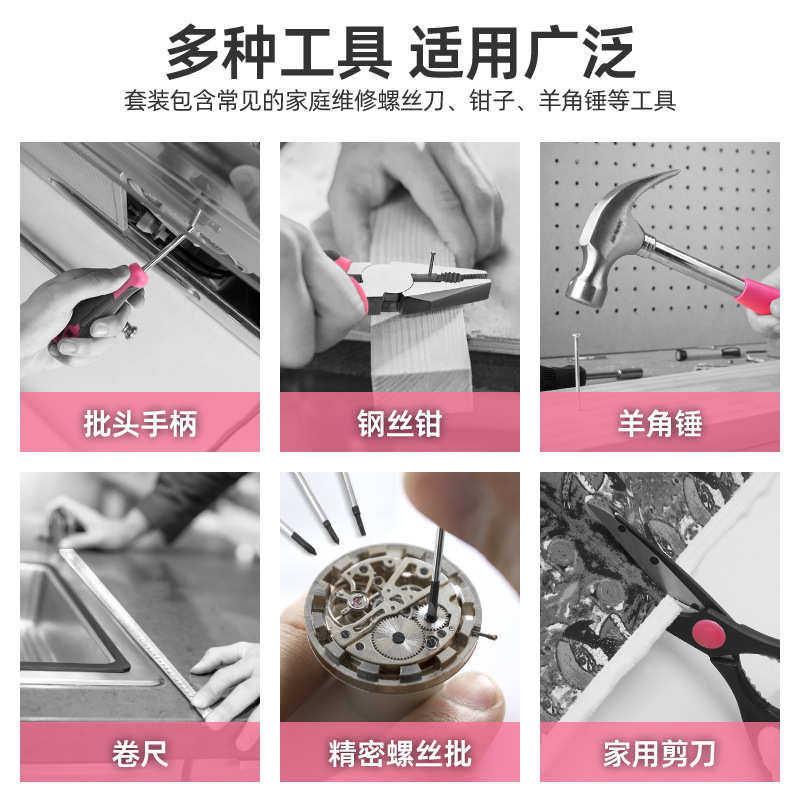 多种工具 适用广泛

套装包含常见的家庭维修螺丝刀、钳子、羊角锤等工具

批头手柄

钢丝钳

羊角锤

卷尺

精密螺丝批

家用剪刀