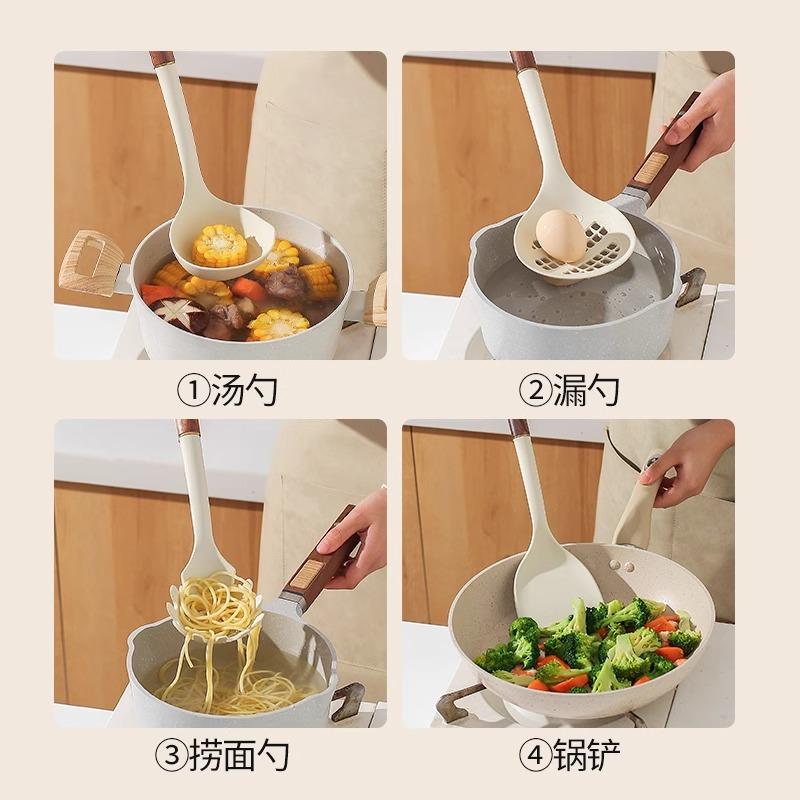 ①汤勺

②漏勺

③捞面勺

④锅铲