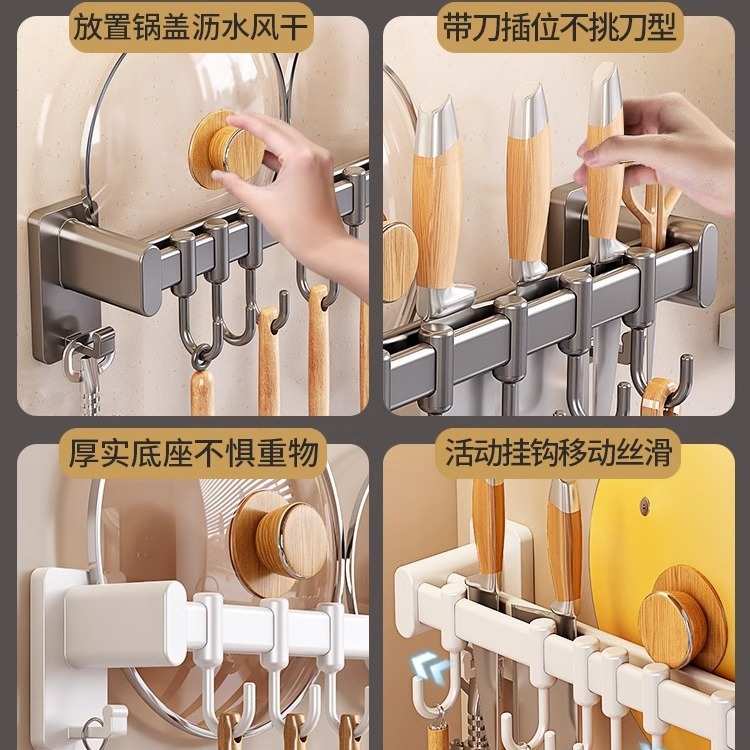 放置锅盖沥水风干

带刀插位不挑刀型

厚实底座不惧重物

活动挂钩移动丝滑