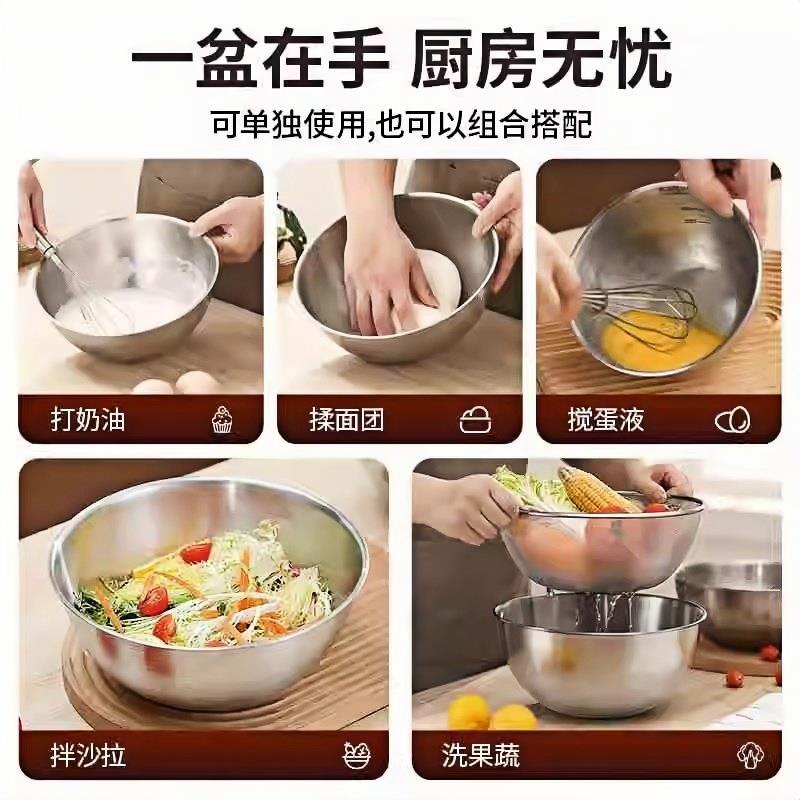 一盆在手 厨房无忧

可单独使用,也可以组合搭配

打奶油

揉面团

搅蛋液

拌沙拉

洗果蔬