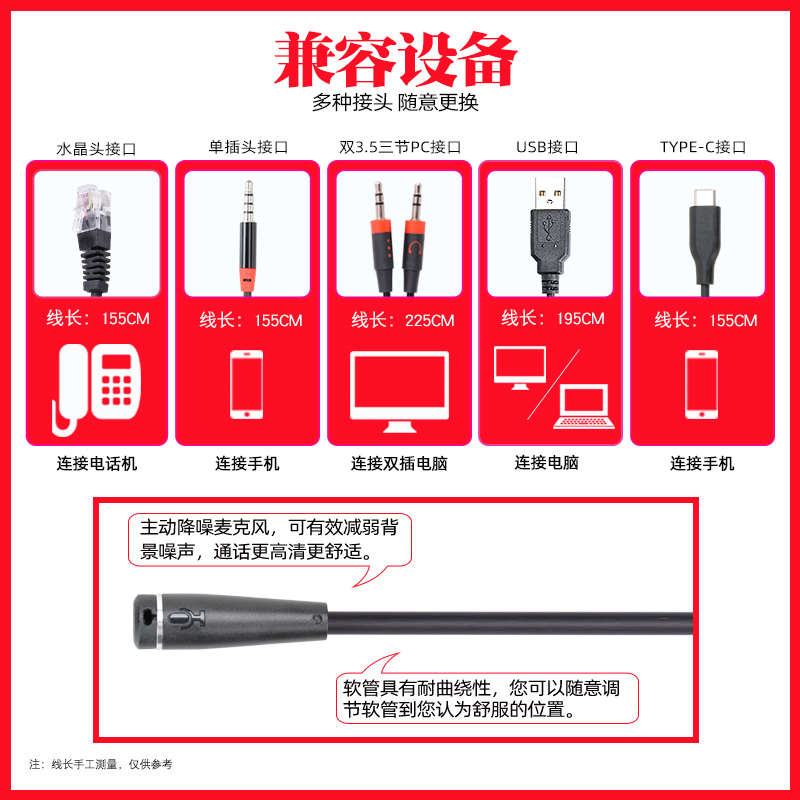 兼容设备
多种接头 随意更换

水晶头接口
线长：155CM
连接电话机

单插头接口
线长：155CM
连接手机

双3.5三节PC接口
线长：225CM
连接双插电脑

USB接口
线长：195CM
连接电脑

TYPE-C接口
线长：155CM
连接手机

主动降噪麦克风，可有效减弱背景噪声，通话更高清更舒适。

软管具有耐曲绕性，您可以随意调节软管到您认为舒服的位置。

注：线长手工测量，仅供参考