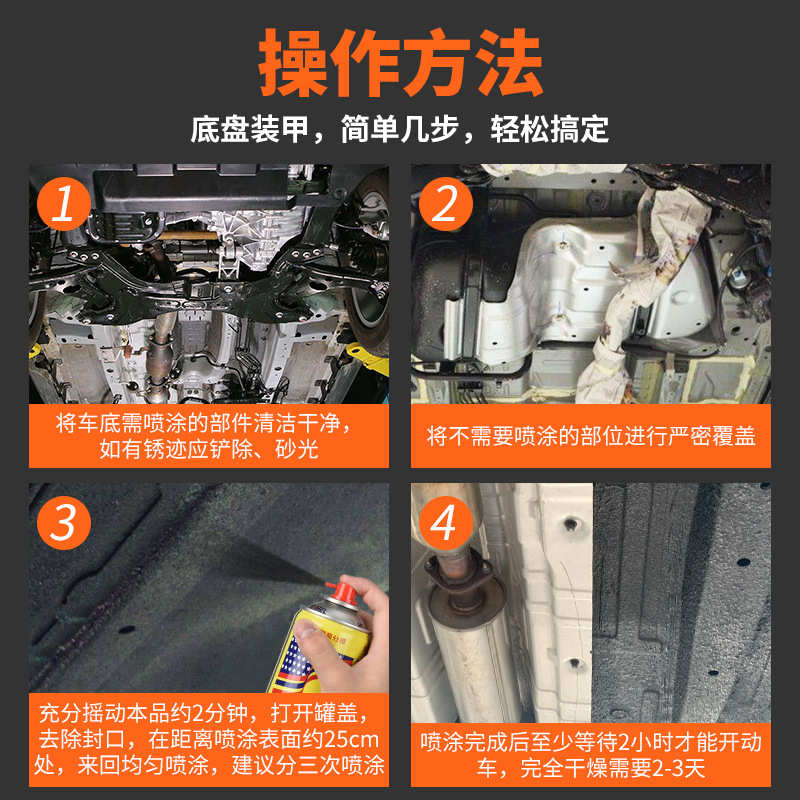 操作方法

底盘装甲，简单几步，轻松搞定

1

将车底需喷涂的部件清洁干净，如有锈迹应铲除、砂光

2

将不需要喷涂的部位进行严密覆盖

3

充分摇动本品约2分钟，打开罐盖，去除封口，在距离喷涂表面约25cm处，来回均匀喷涂，建议分三次喷涂

4

喷涂完成后至少等待2小时才能开动车，完全干燥需要2-3天