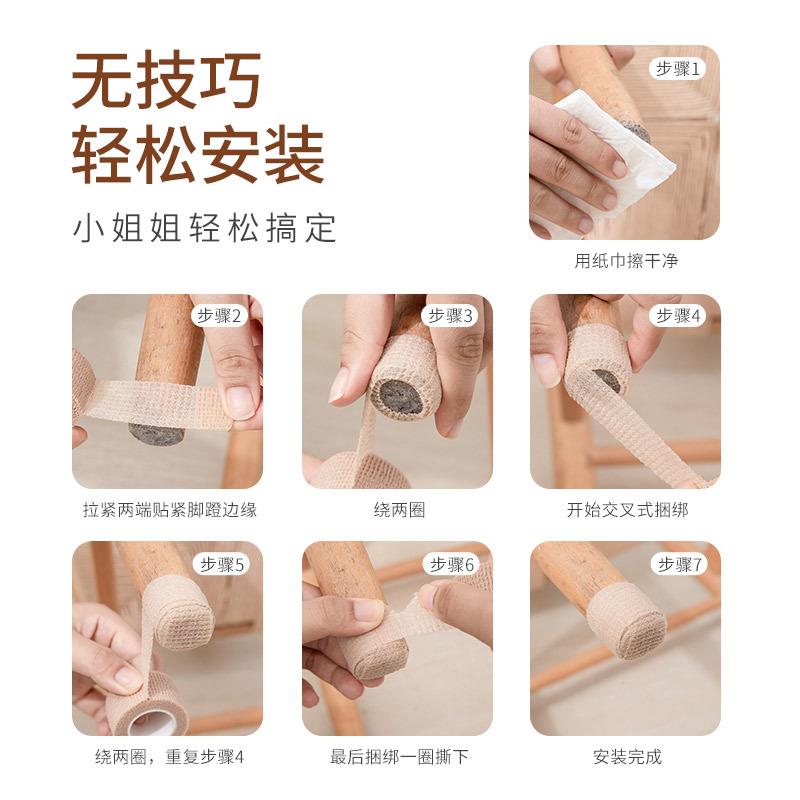 无技巧
轻松安装

小姐姐轻松搞定

步骤1
用纸巾擦干净

步骤2
拉紧两端贴紧脚蹬边缘

步骤3
绕两圈

步骤4
开始交叉式捆绑

步骤5
绕两圈，重复步骤4

步骤6
最后捆绑一圈撕下

步骤7
安装完成