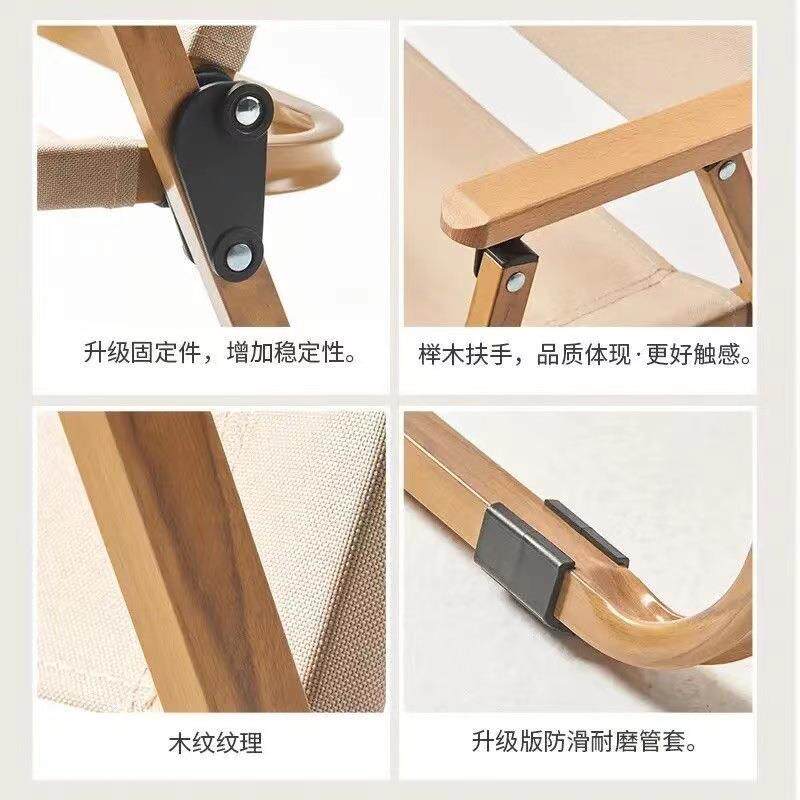 升级固定件，增加稳定性。

榉木扶手，品质体现·更好触感。

木纹纹理

升级版防滑耐磨管套。