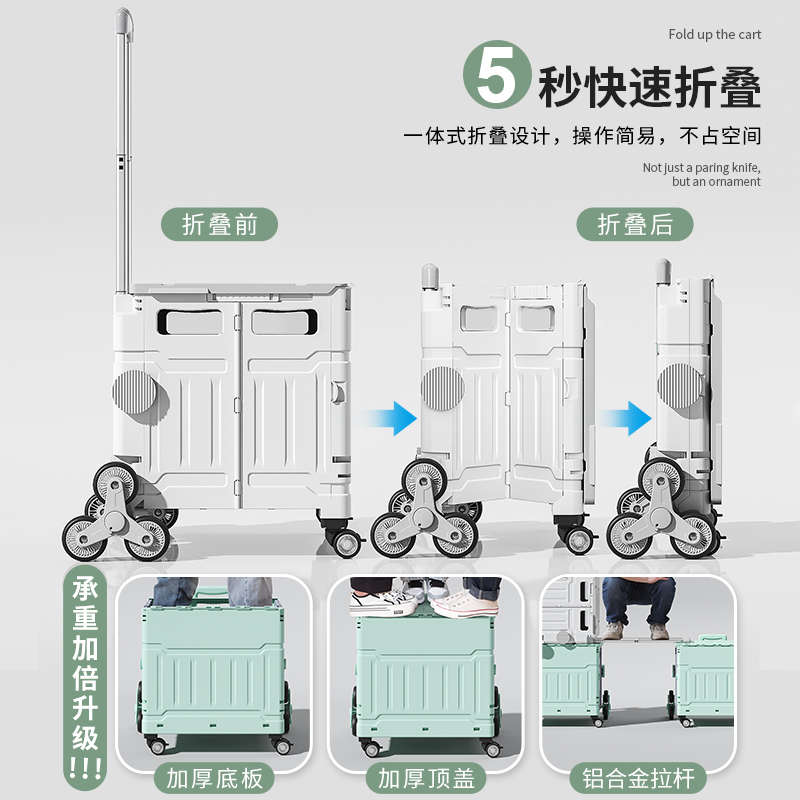 Fold up the cart

5 秒快速折叠

一体式折叠设计，操作简易，不占空间

Not just a paring knife, but an ornament

折叠前

折叠后

承重加倍升级!!!

加厚底板

加厚顶盖

铝合金拉杆