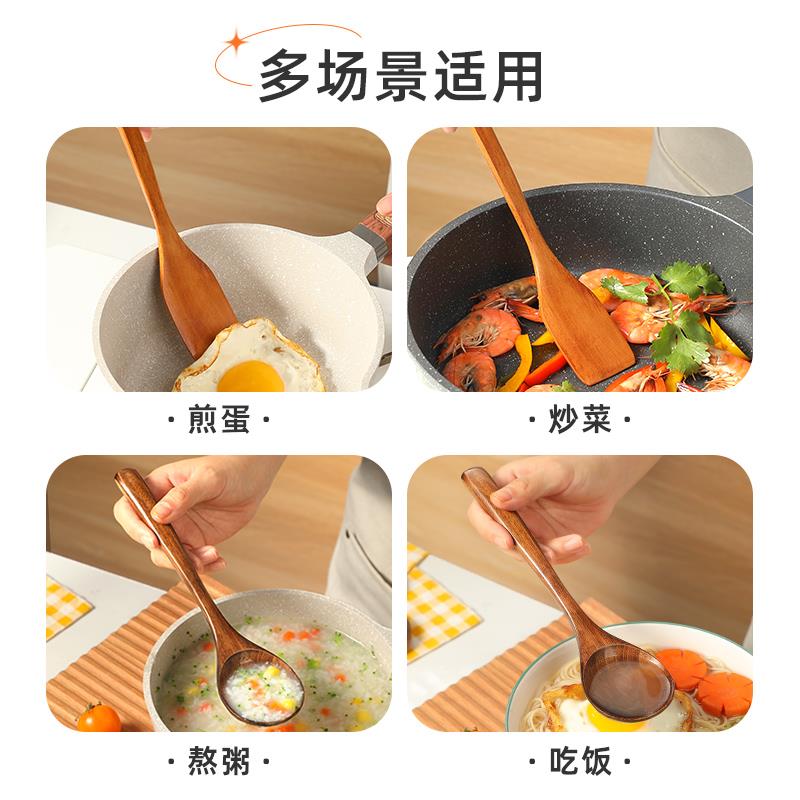 多场景适用

· 煎蛋 ·

· 炒菜 ·

· 熬粥 ·

· 吃饭 ·