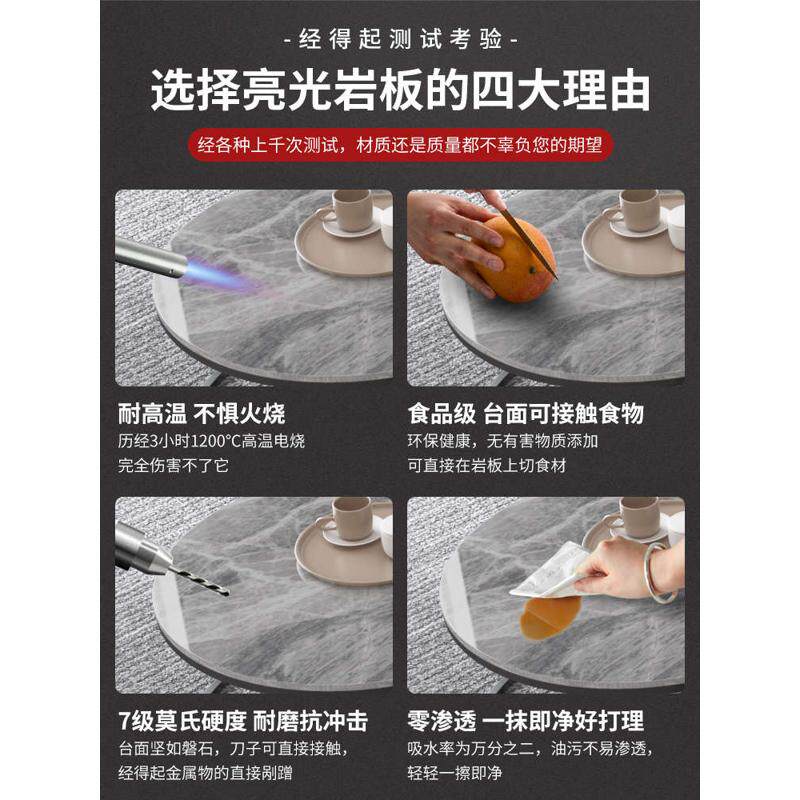 - 经得起测试考验 -

选择亮光岩板的四大理由

经各种上千次测试，材质还是质量都不辜负您的期望

耐高温 不惧火烧
历经3小时1200°C高温电烧
完全伤害不了它

食品级 台面可接触食物
环保健康，无有害物质添加
可直接在岩板上切食材

7级莫氏硬度 耐磨抗冲击
台面坚如磐石，刀子可直接接触，
经得起金属物的直接剐蹭

零渗透 一抹即净好打理
吸水率为万分之二，油污不易渗透，
轻轻一擦即净