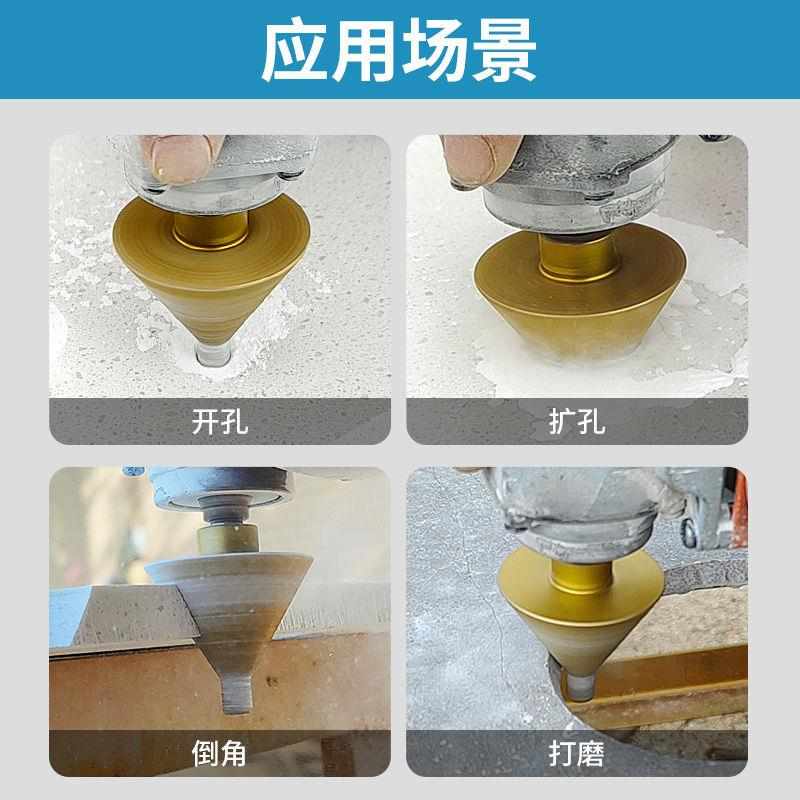 应用场景

开孔

扩孔

倒角

打磨