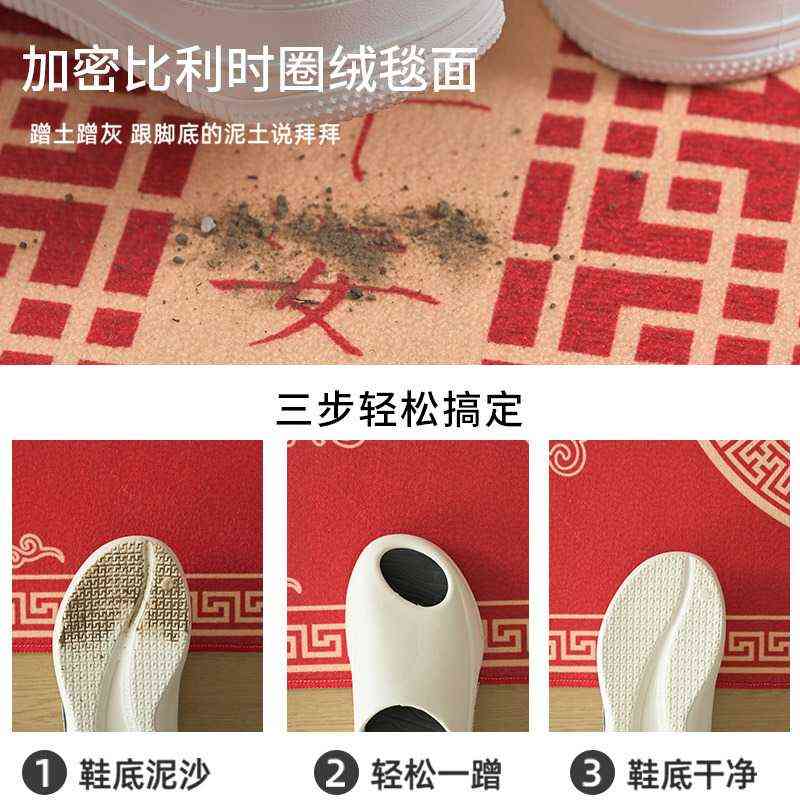 加密比利时圈绒毯面

蹭土蹭灰 跟脚底的泥土说拜拜

安

三步轻松搞定

1 鞋底泥沙

2 轻松一蹭

3 鞋底干净