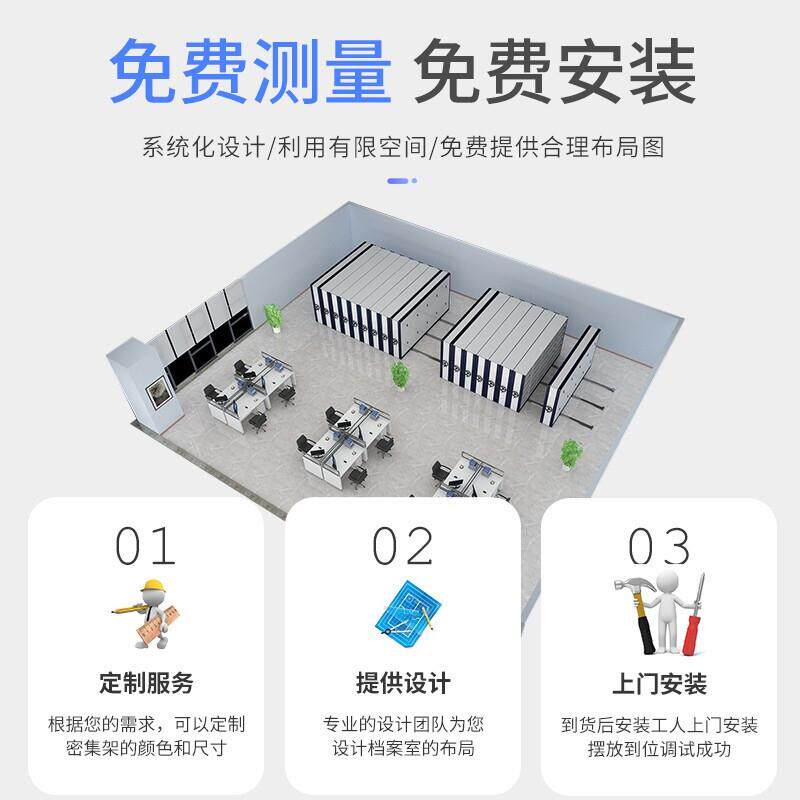 免费测量 免费安装

系统化设计/利用有限空间/免费提供合理布局图

01

定制服务

根据您的需求，可以定制密集架的颜色和尺寸

02

提供设计

专业的设计团队为您设计档案室的布局

03

上门安装

到货后安装工人上门安装摆放到位调试成功