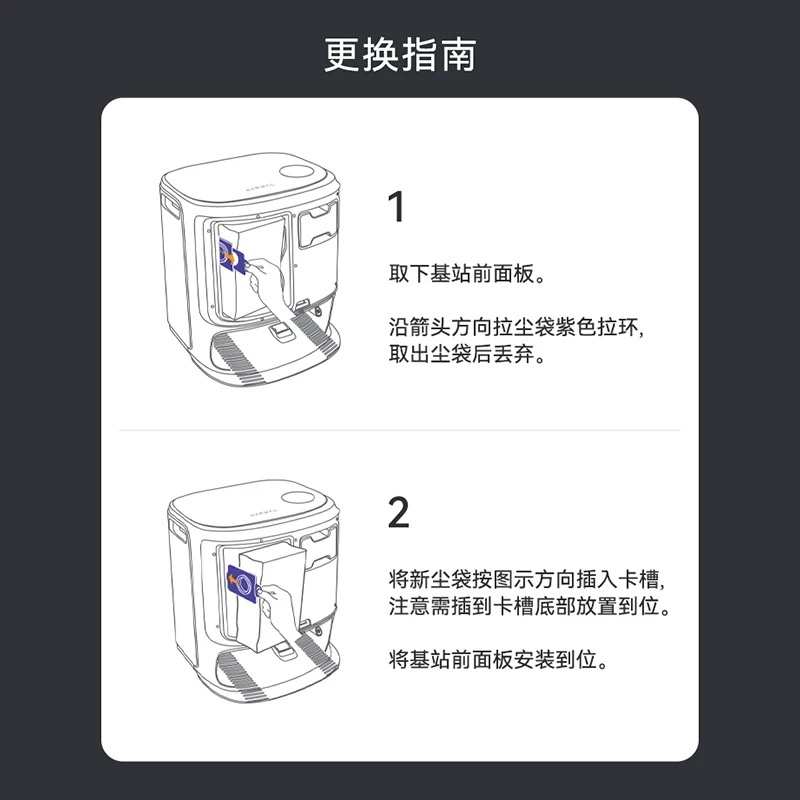 更换指南

1

取下基站前面板。

沿箭头方向拉尘袋紫色拉环，取出尘袋后丢弃。

2

将新尘袋按图示方向插入卡槽，注意需插到卡槽底部放置到位。

将基站前面板安装到位。