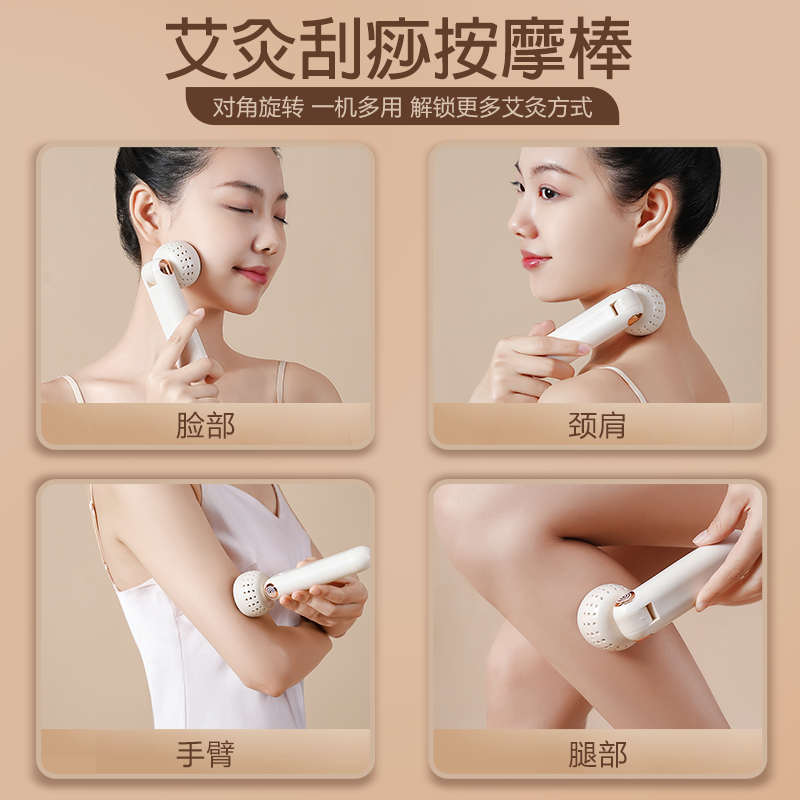 艾灸刮痧按摩棒

对角旋转 一机多用 解锁更多艾灸方式

脸部

颈肩

手臂

腿部