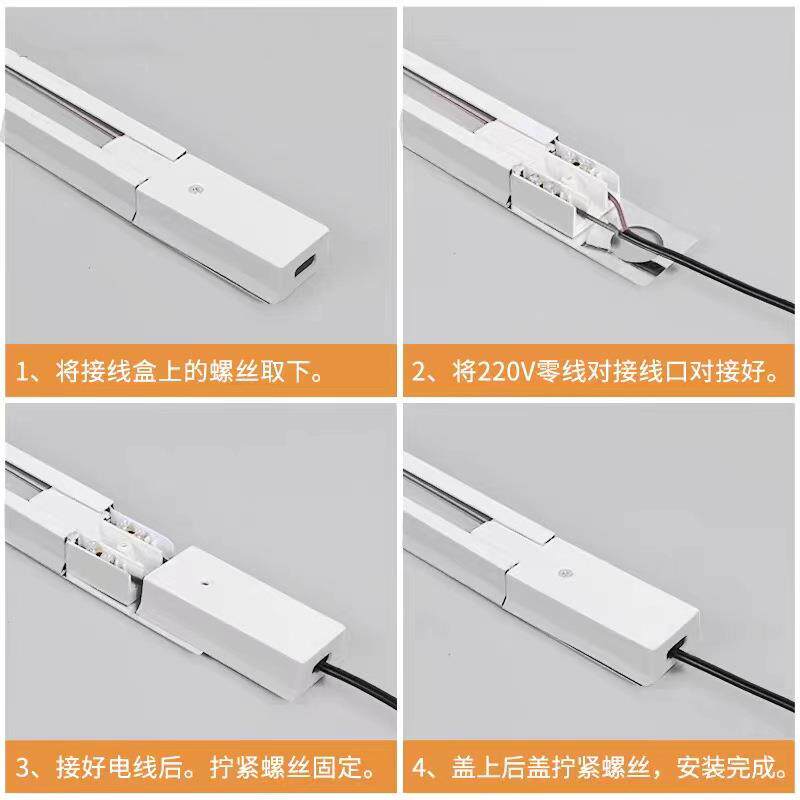 1、将接线盒上的螺丝取下。

2、将220V零线对接线口对接好。

3、接好电线后。拧紧螺丝固定。

4、盖上后盖拧紧螺丝，安装完成。