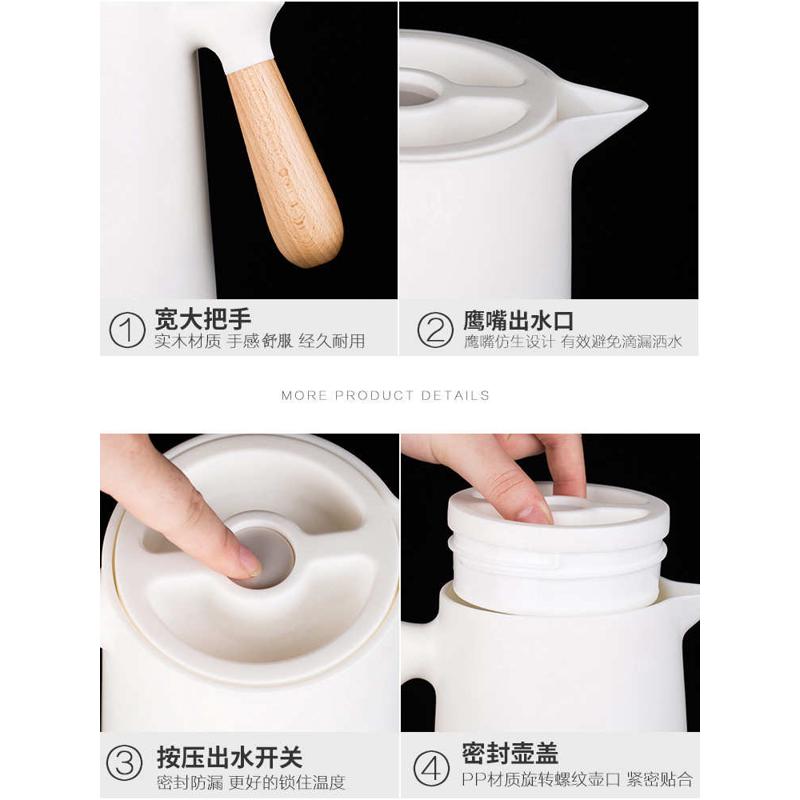 ① 宽大把手
实木材质 手感舒服 经久耐用

② 鹰嘴出水口
鹰嘴仿生设计 有效避免滴漏洒水

MORE PRODUCT DETAILS

③ 按压出水开关
密封防漏 更好的锁住温度

④ 密封壶盖
PP材质旋转螺纹壶口 紧密贴合