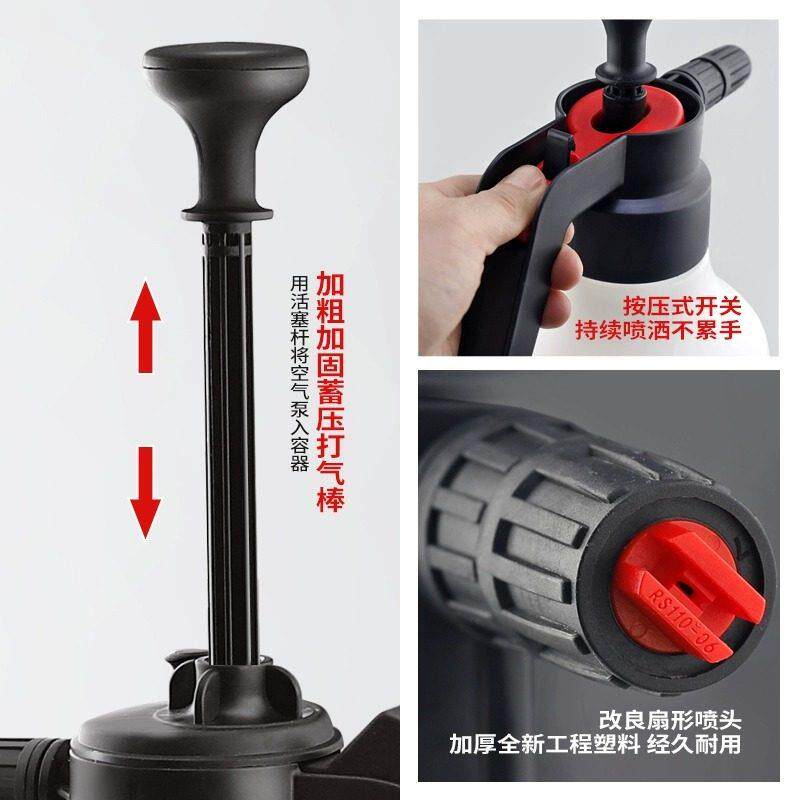 加粗加固蓄压打气棒

用活塞杆将空气泵入容器

按压式开关
持续喷洒不累手

RS110-06

改良扇形喷头
加厚全新工程塑料 经久耐用