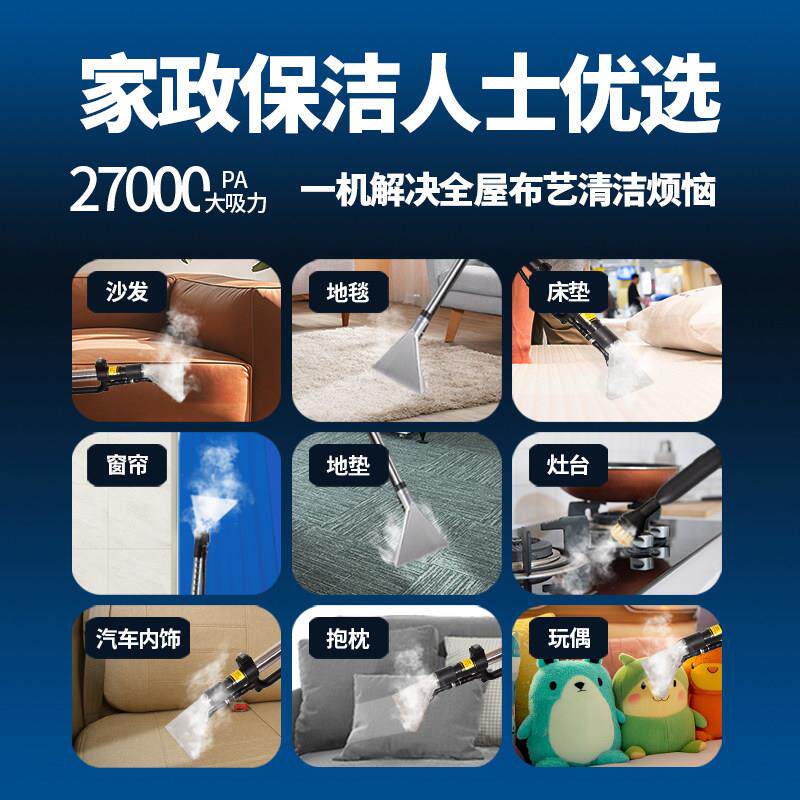 家政保洁人士优选

27000 PA 大吸力 一机解决全屋布艺清洁烦恼

沙发

地毯

床垫

窗帘

地垫

灶台

汽车内饰

抱枕

玩偶