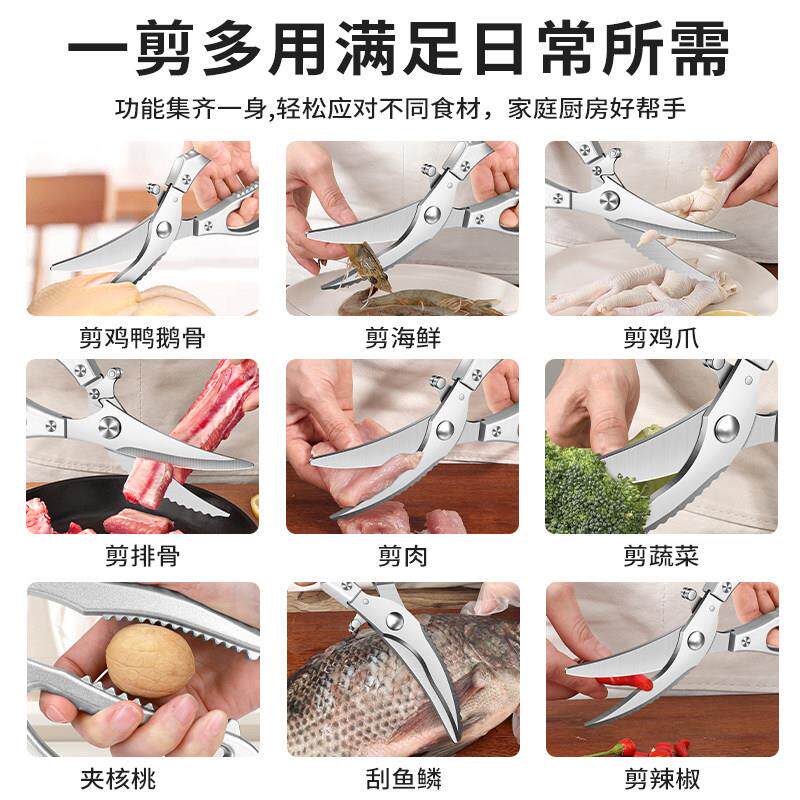 一剪多用满足日常所需

功能集齐一身,轻松应对不同食材，家庭厨房好帮手

剪鸡鸭鹅骨

剪海鲜

剪鸡爪

剪排骨

剪肉

剪蔬菜

夹核桃

刮鱼鳞

剪辣椒