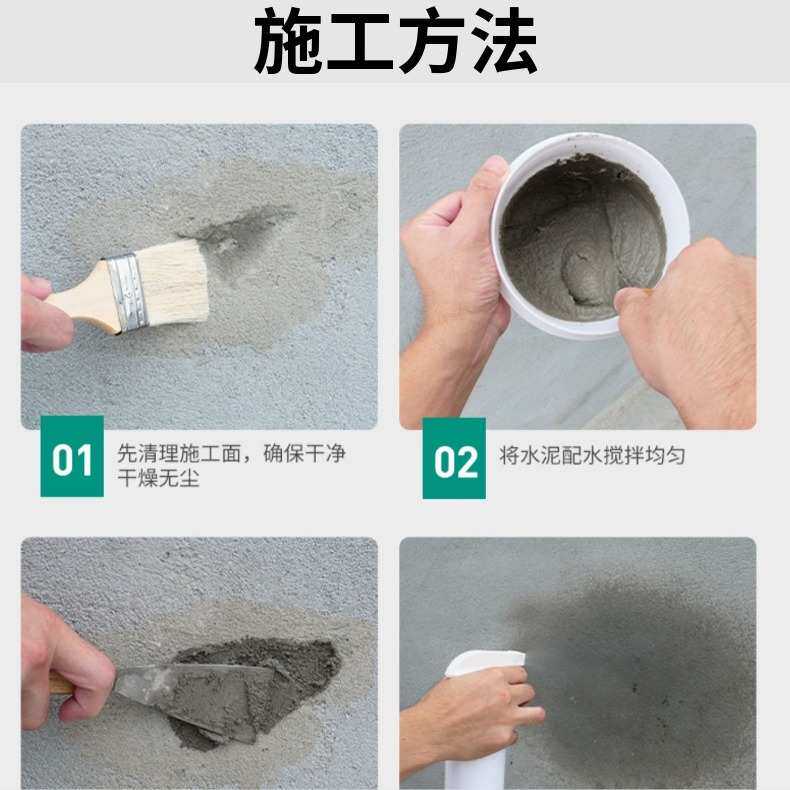 施工方法

01 先清理施工面，确保干净干燥无尘

02 将水泥配水搅拌均匀