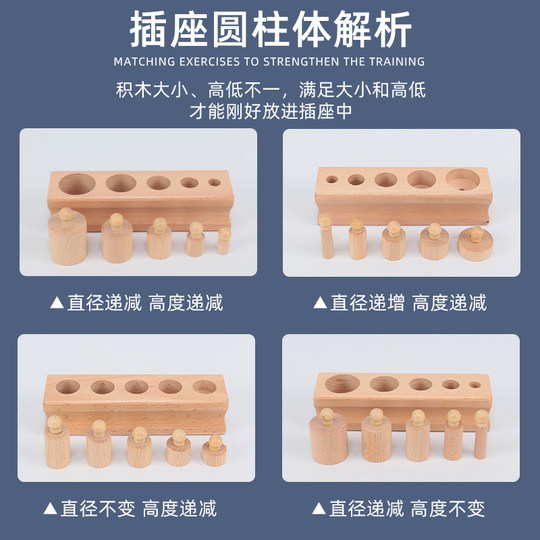 插座圆柱体解析

MATCHING EXERCISES TO STRENGTHEN THE TRAINING

积木大小、高低不一，满足大小和高低才能刚好放进插座中

▲直径递减 高度递减

▲直径递增 高度递减

▲直径不变 高度递减

▲直径递减 高度不变