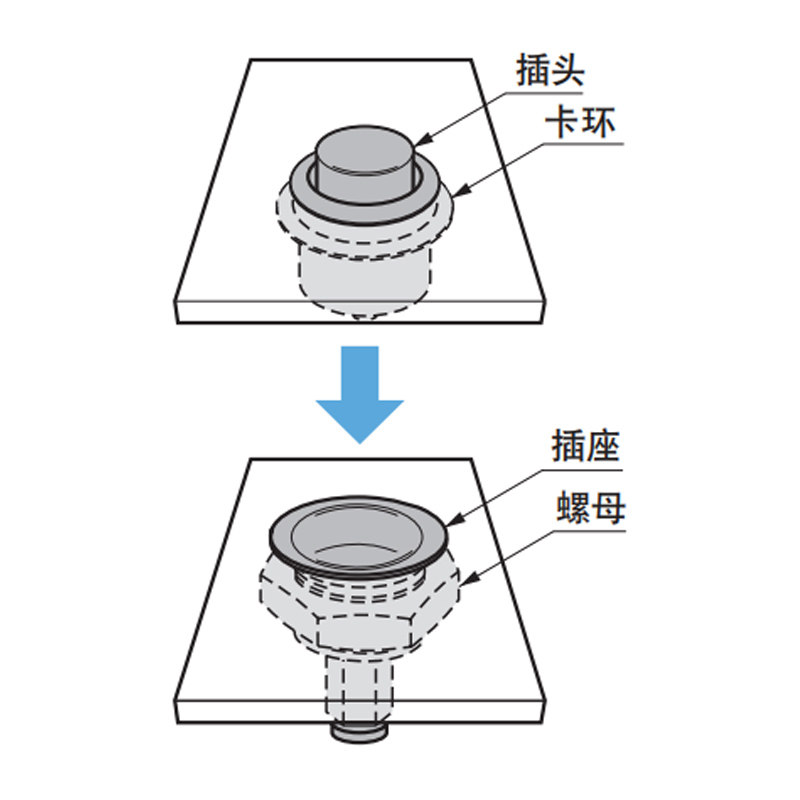 插头
卡环
插座
螺母