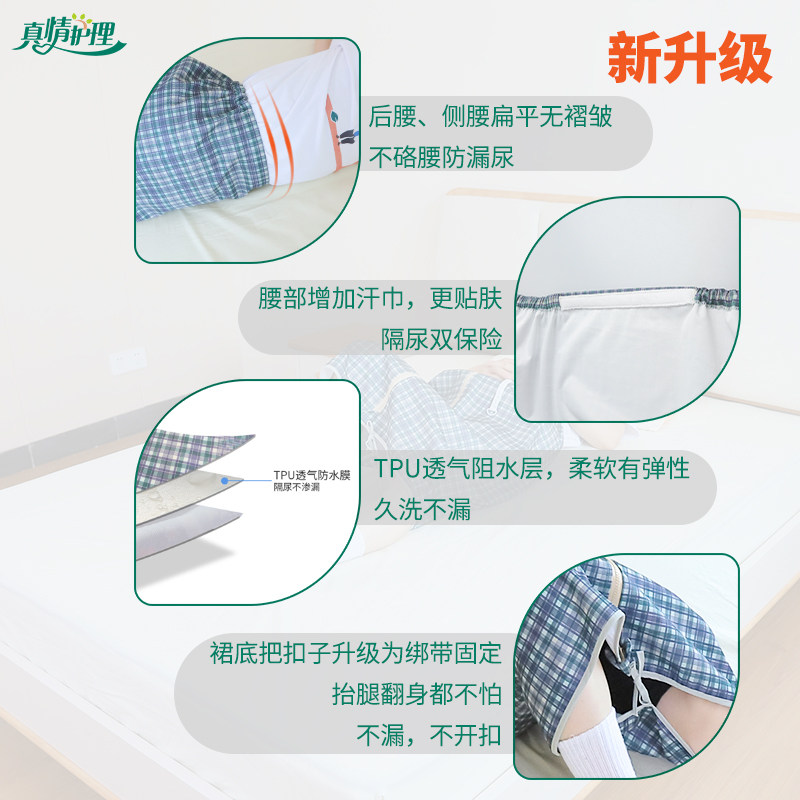 真情护理

新升级

后腰、侧腰扁平无褶皱
不硌腰防漏尿

腰部增加汗巾，更贴肤
隔尿双保险

TPU透气防水膜
隔尿不渗漏

TPU透气阻水层，柔软有弹性
久洗不漏

裙底把扣子升级为绑带固定
抬腿翻身都不怕
不漏，不开扣