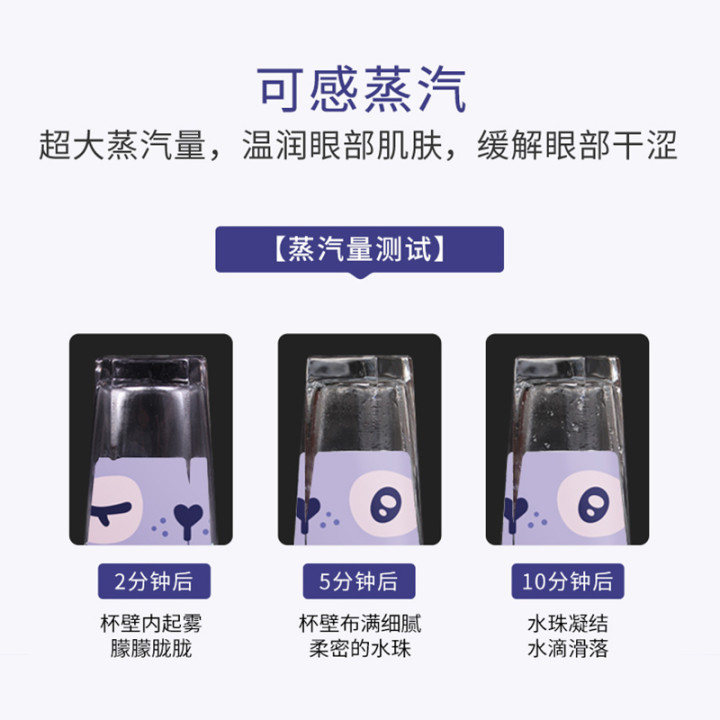 可感蒸汽
超大蒸汽量，温润眼部肌肤，缓解眼部干涩

【蒸汽量测试】

2分钟后
杯壁内起雾
朦朦胧胧

5分钟后
杯壁布满细腻
柔密的水珠

10分钟后
水珠凝结
水滴滑落