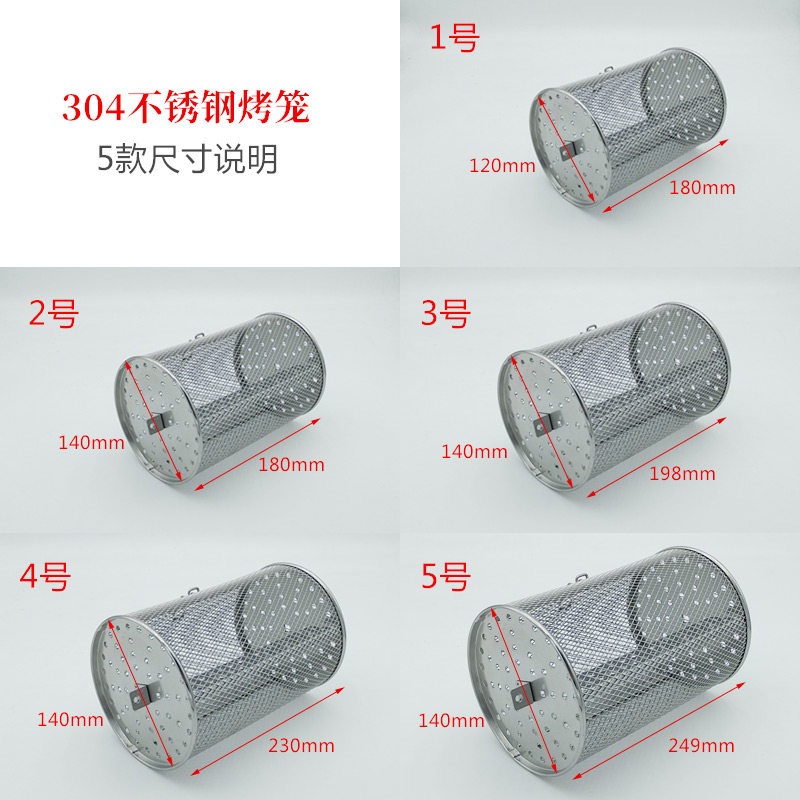 304不锈钢烤笼
5款尺寸说明

1号
120mm
180mm

2号
140mm
180mm

3号
140mm
198mm

4号
140mm
230mm

5号
140mm
249mm