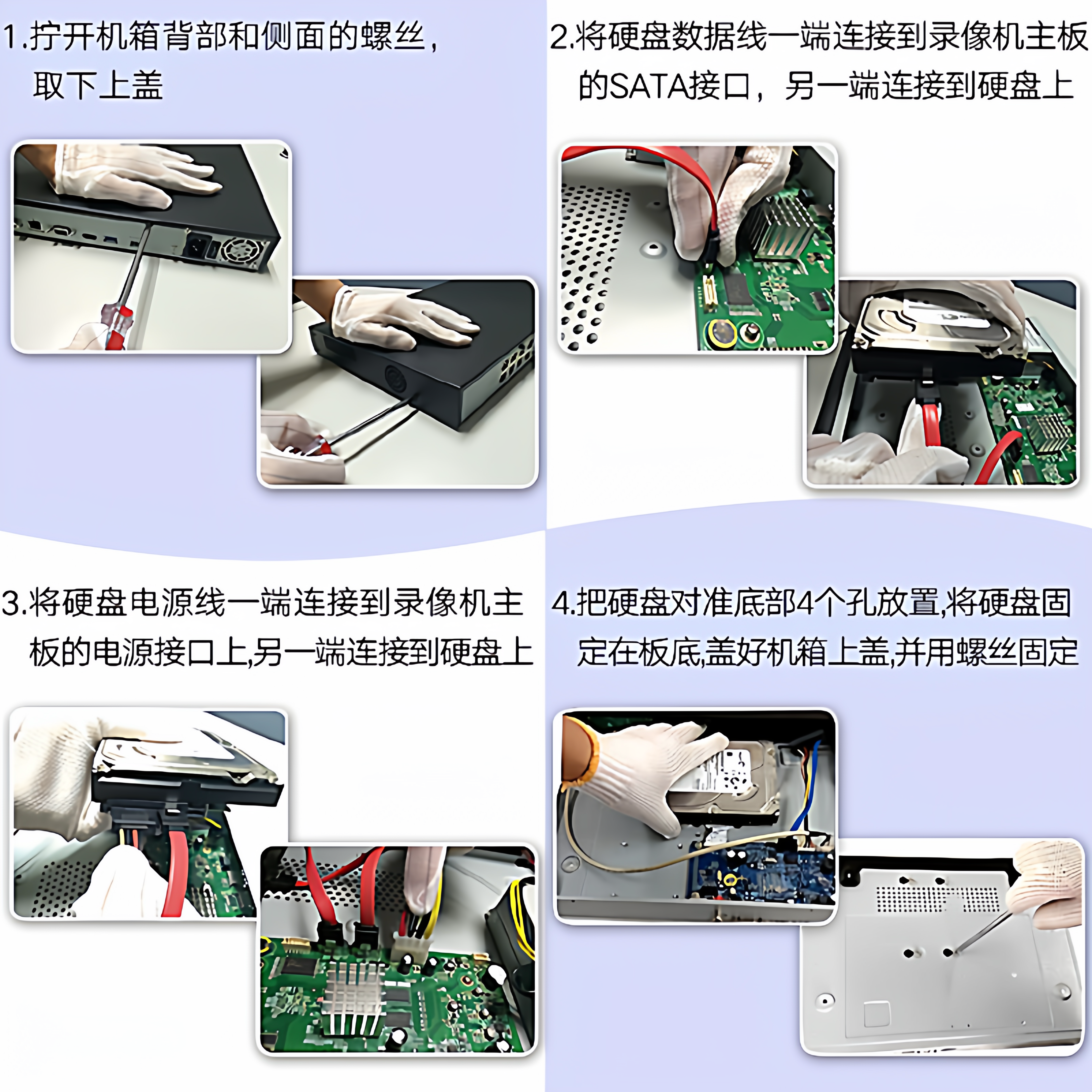 1.拧开机箱背部和侧面的螺丝，取下上盖

2.将硬盘数据线一端连接到录像机主板的SATA接口，另一端连接到硬盘上

3.将硬盘电源线一端连接到录像机主板的电源接口上,另一端连接到硬盘上

4.把硬盘对准底部4个孔放置,将硬盘固定在板底,盖好机箱上盖,并用螺丝固定