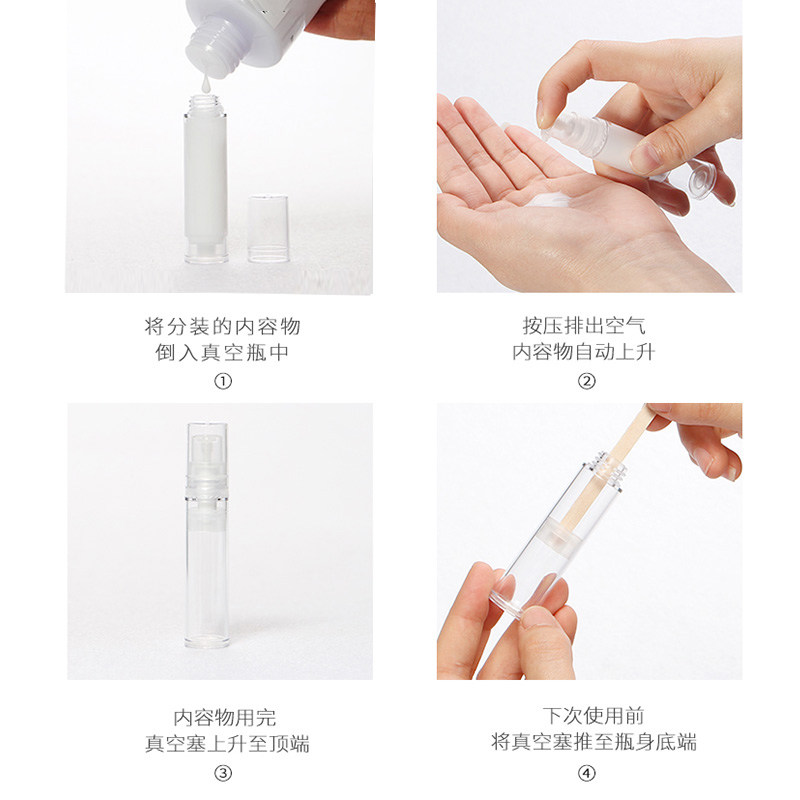 将分装的内容物
倒入真空瓶中
①

按压排出空气
内容物自动上升
②

内容物用完
真空塞上升至顶端
③

下次使用前
将真空塞推至瓶身底端
④