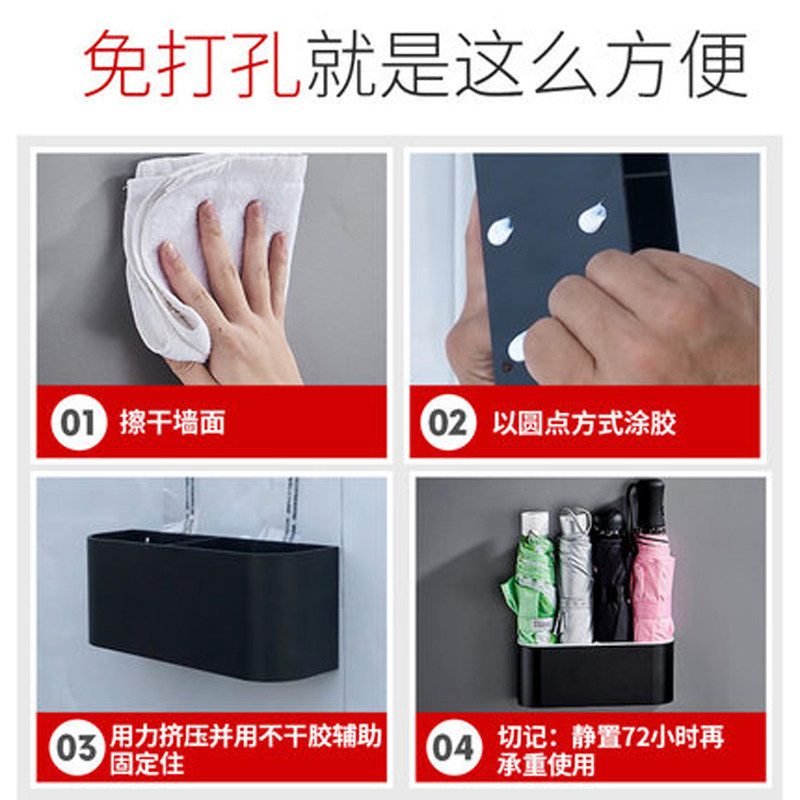 免打孔就是这么方便

01 擦干墙面

02 以圆点方式涂胶

03 用力挤压并用不干胶辅助固定住

04 切记：静置72小时再承重使用