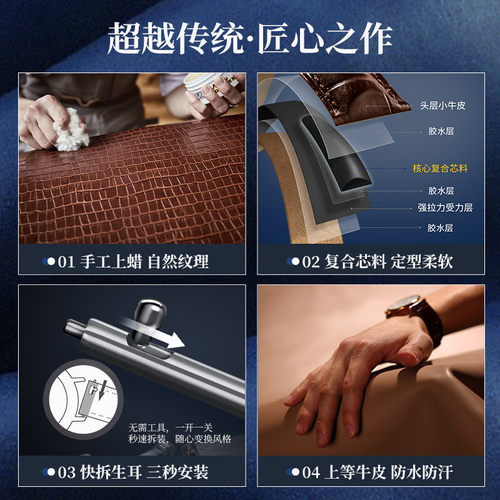 超越传统·匠心之作

01 手工上蜡 自然纹理

头层小牛皮
胶水层
核心复合芯料
胶水层
强拉力受力层
胶水层

02 复合芯料 定型柔软

无需工具，一开一关
秒速拆装，随心变换风格

03 快拆生耳 三秒安装

04 上等牛皮 防水防汗